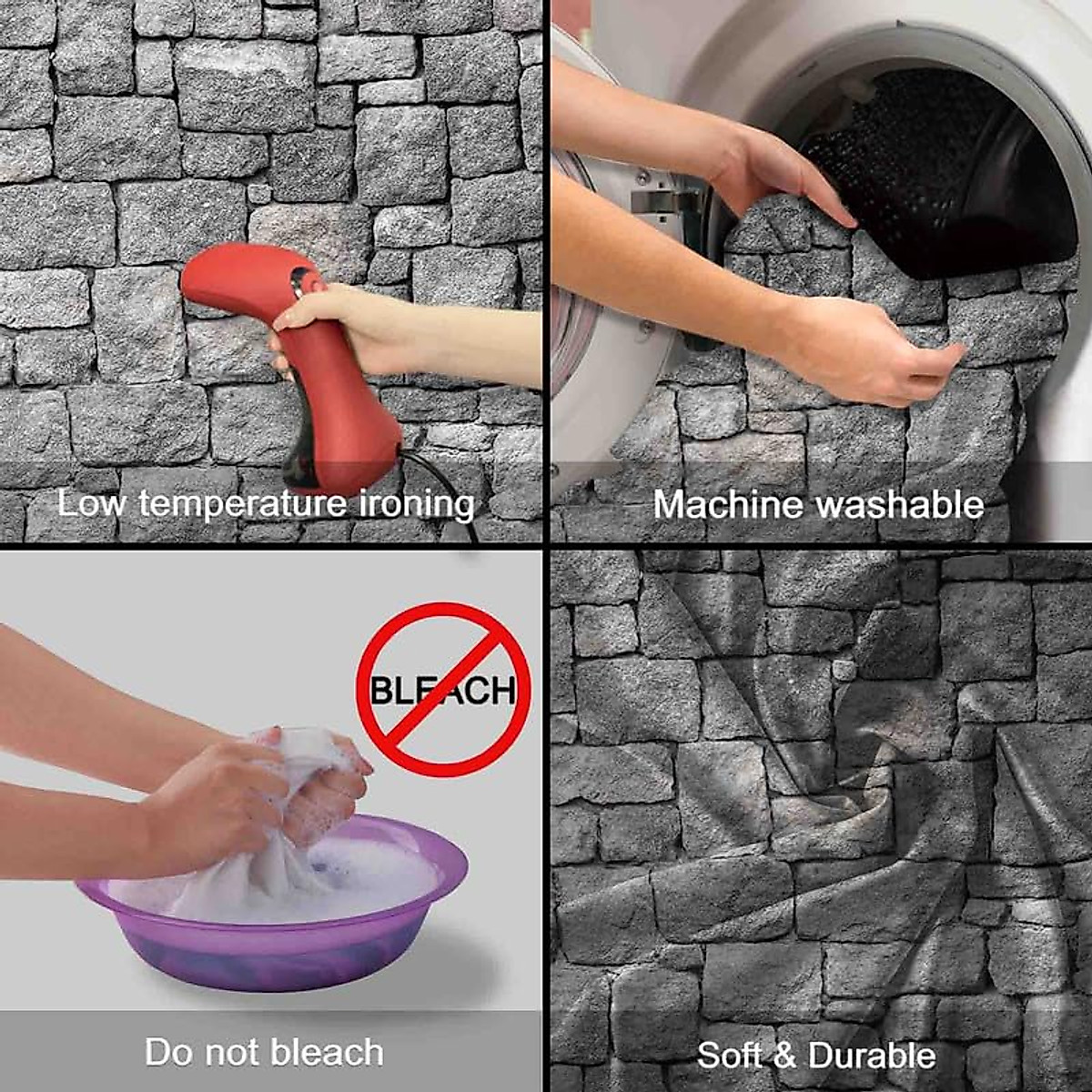 Low temperature ironing

Machine washable

BLEACH

Do not bleach

Soft & Durable