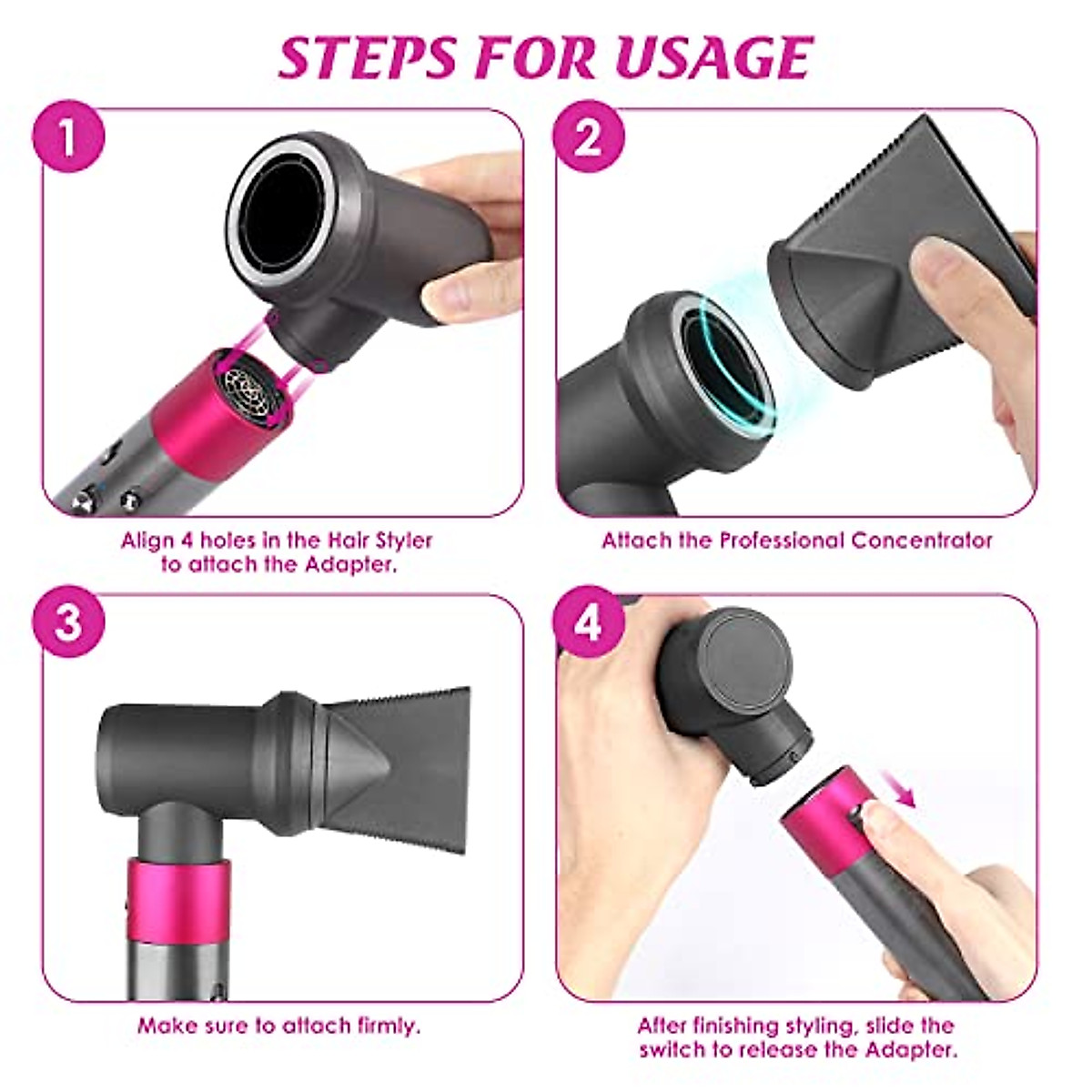 STEPS FOR USAGE

1

Align 4 holes in the Hair Styler to attach the Adapter.

2

Attach the Professional Concentrator

3

Make sure to attach firmly.

4

After finishing styling, slide the switch to release the Adapter.