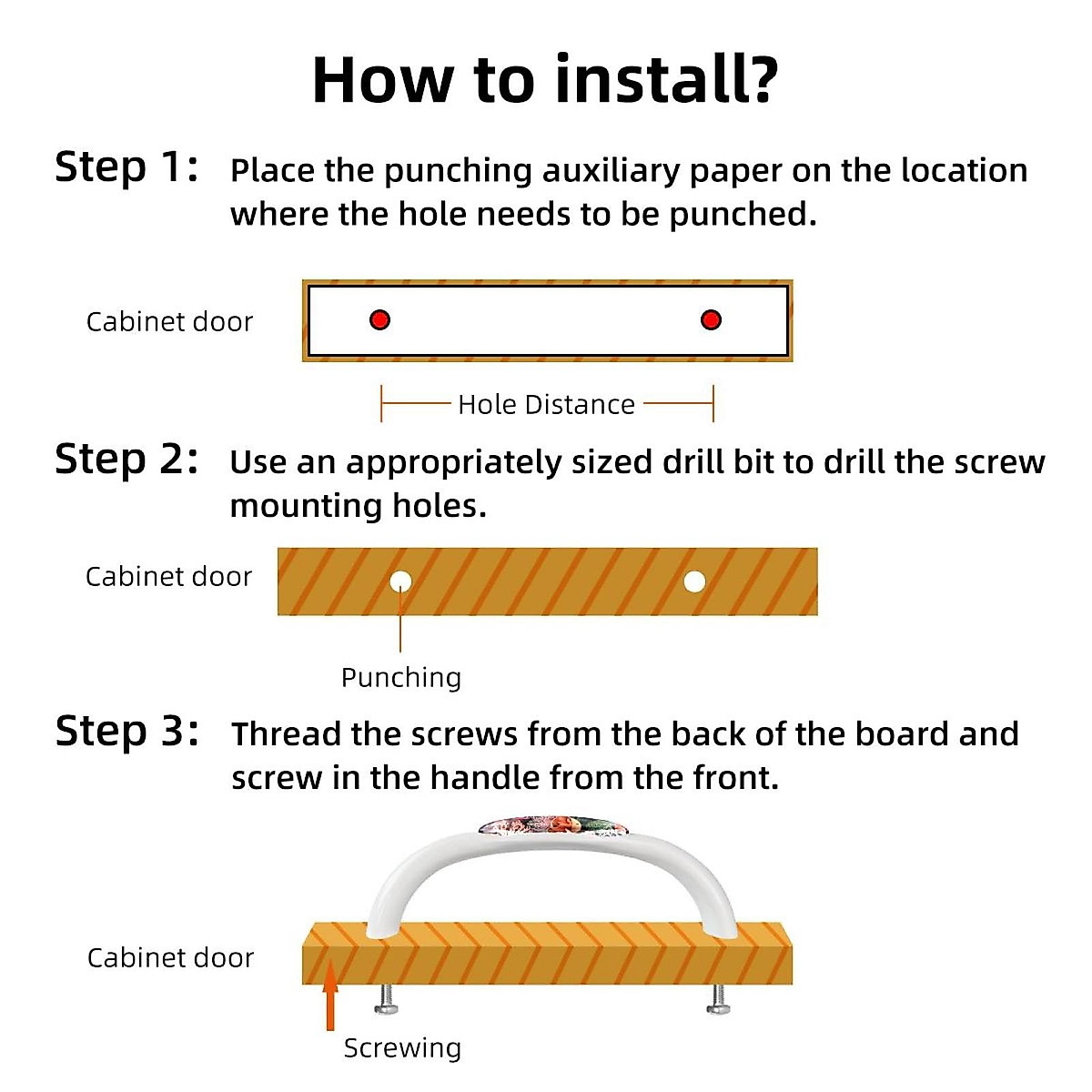 How to install?

Step 1: Place the punching auxiliary paper on the location where the hole needs to be punched.

Cabinet door

Hole Distance

Step 2: Use an appropriately sized drill bit to drill the screw mounting holes.

Cabinet door

Punching

Step 3: Thread the screws from the back of the board and screw in the handle from the front.

Cabinet door

Screwing