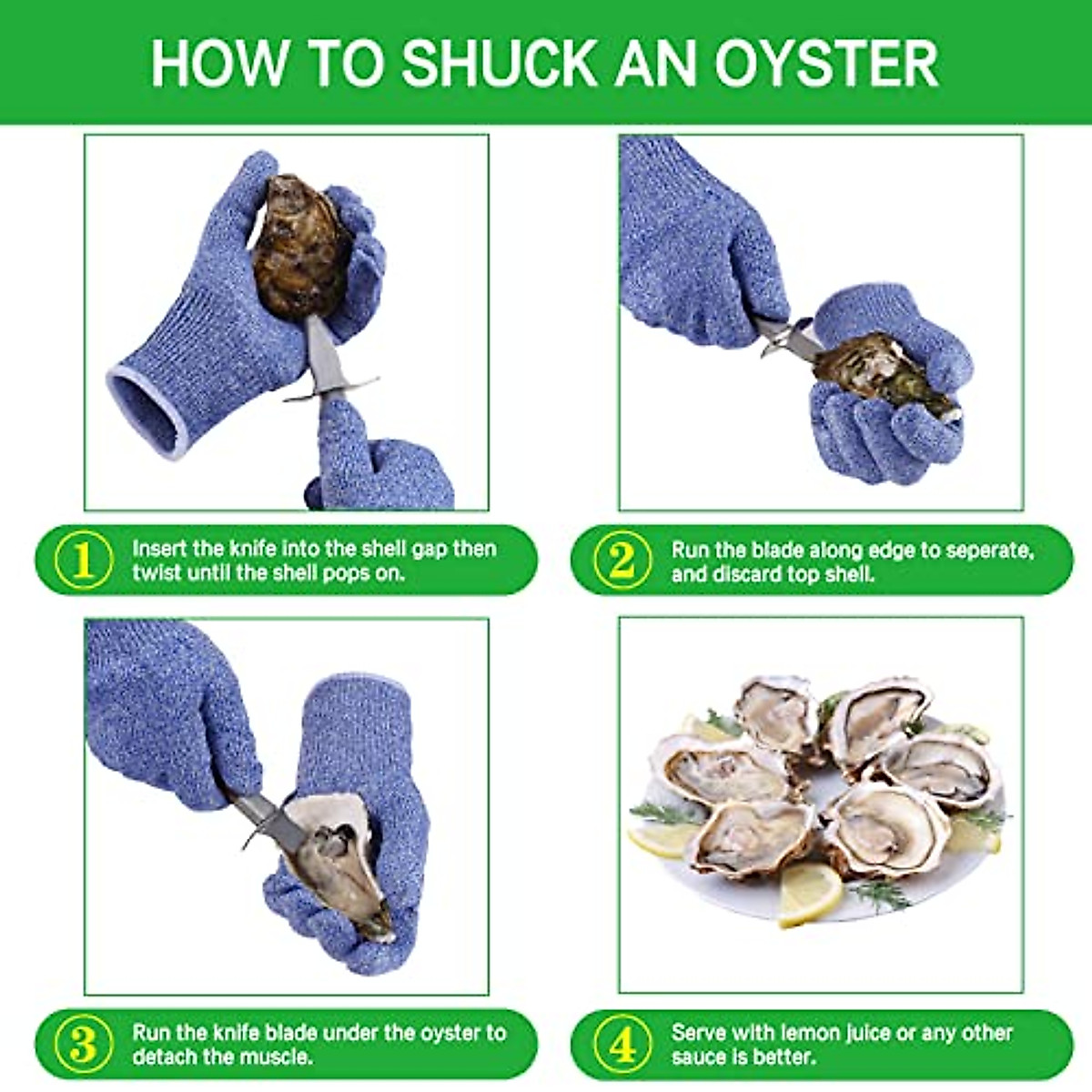 HOW TO SHUCK AN OYSTER

1 Insert the knife into the shell gap then twist until the shell pops on.

2 Run the blade along edge to seperate, and discard top shell.

3 Run the knife blade under the oyster to detach the muscle.

4 Serve with lemon juice or any other sauce is better.