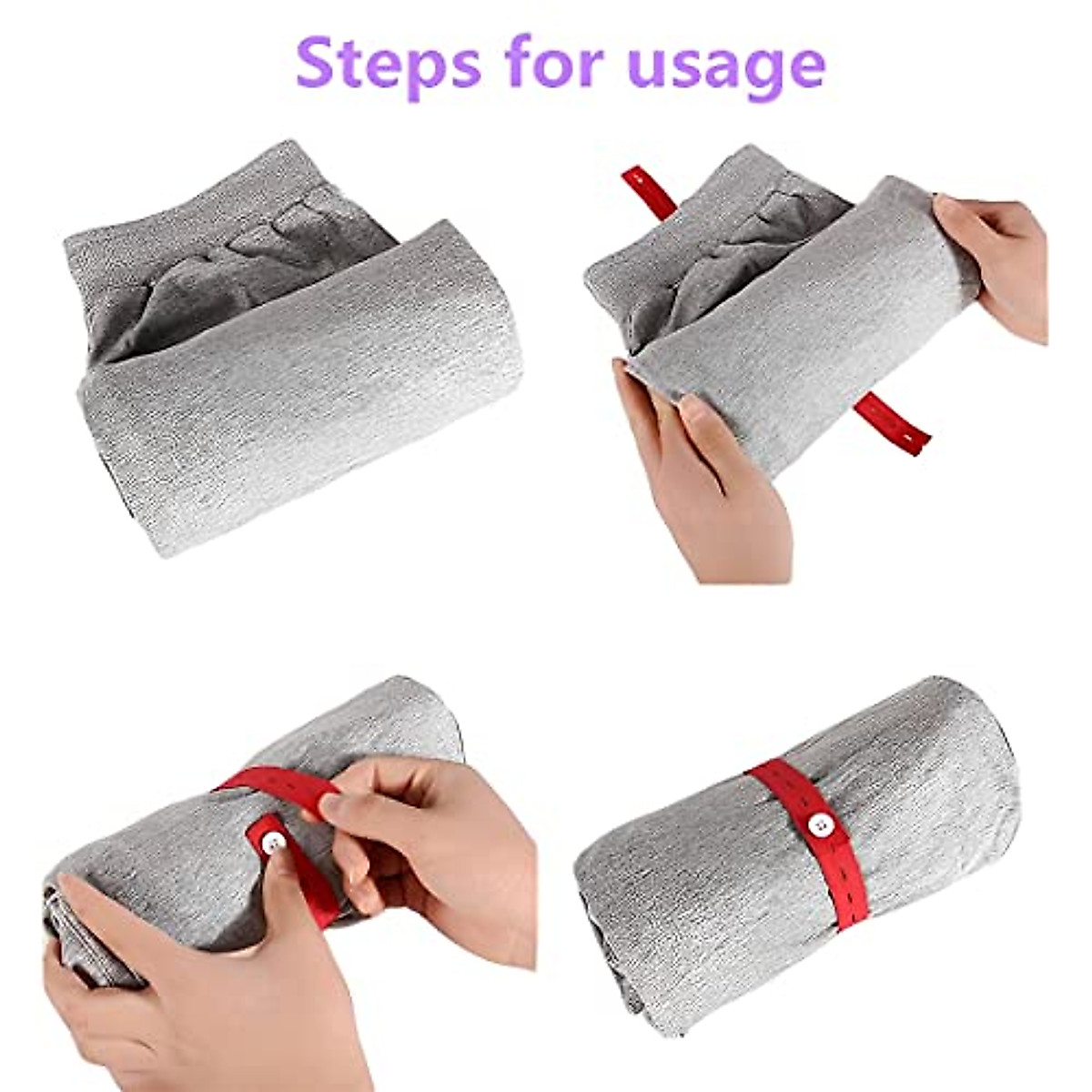 Steps for usage