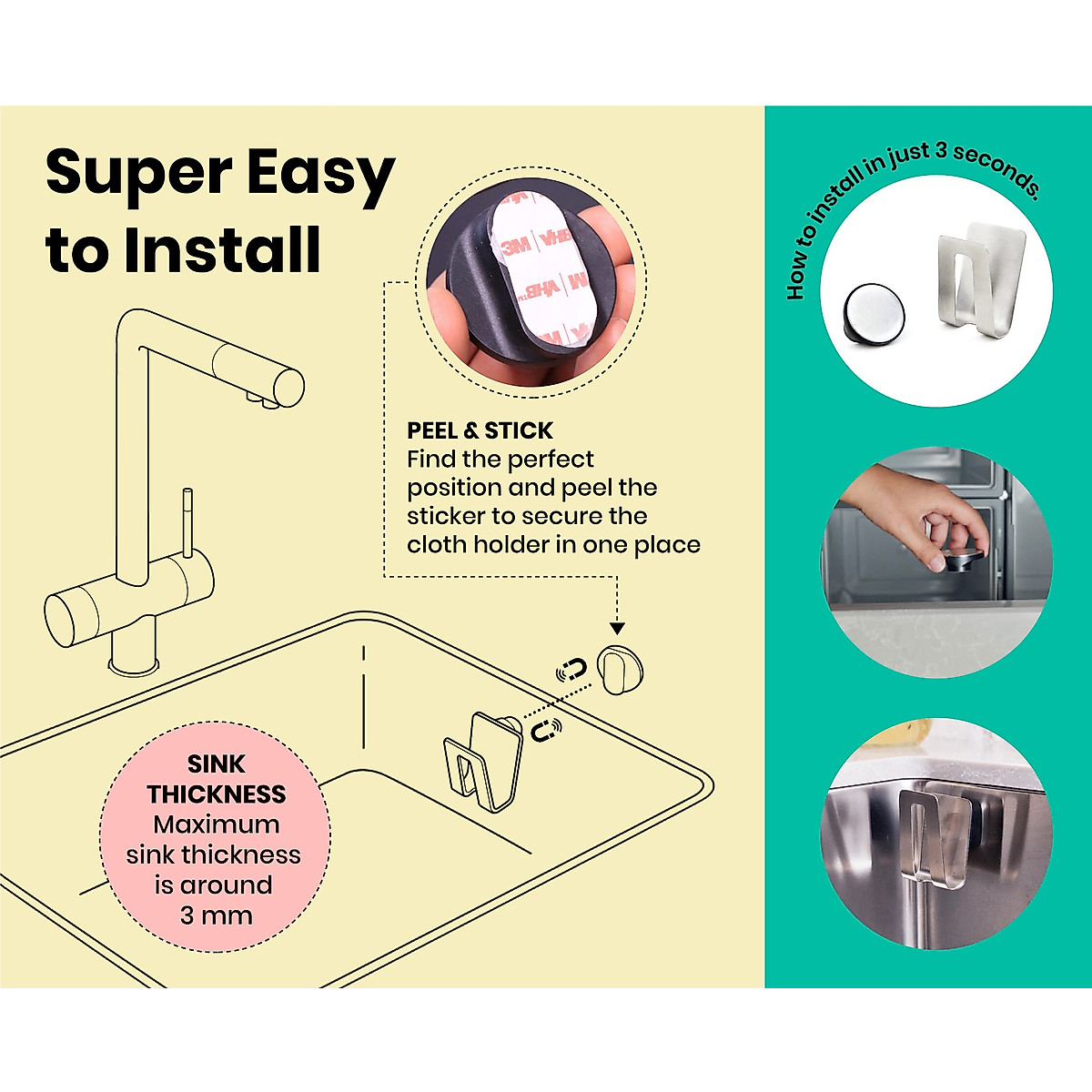 Super Easy to Install

3M VHB

PEEL & STICK
Find the perfect position and peel the sticker to secure the cloth holder in one place

SINK THICKNESS
Maximum sink thickness is around 3 mm

How to install in just 3 seconds.