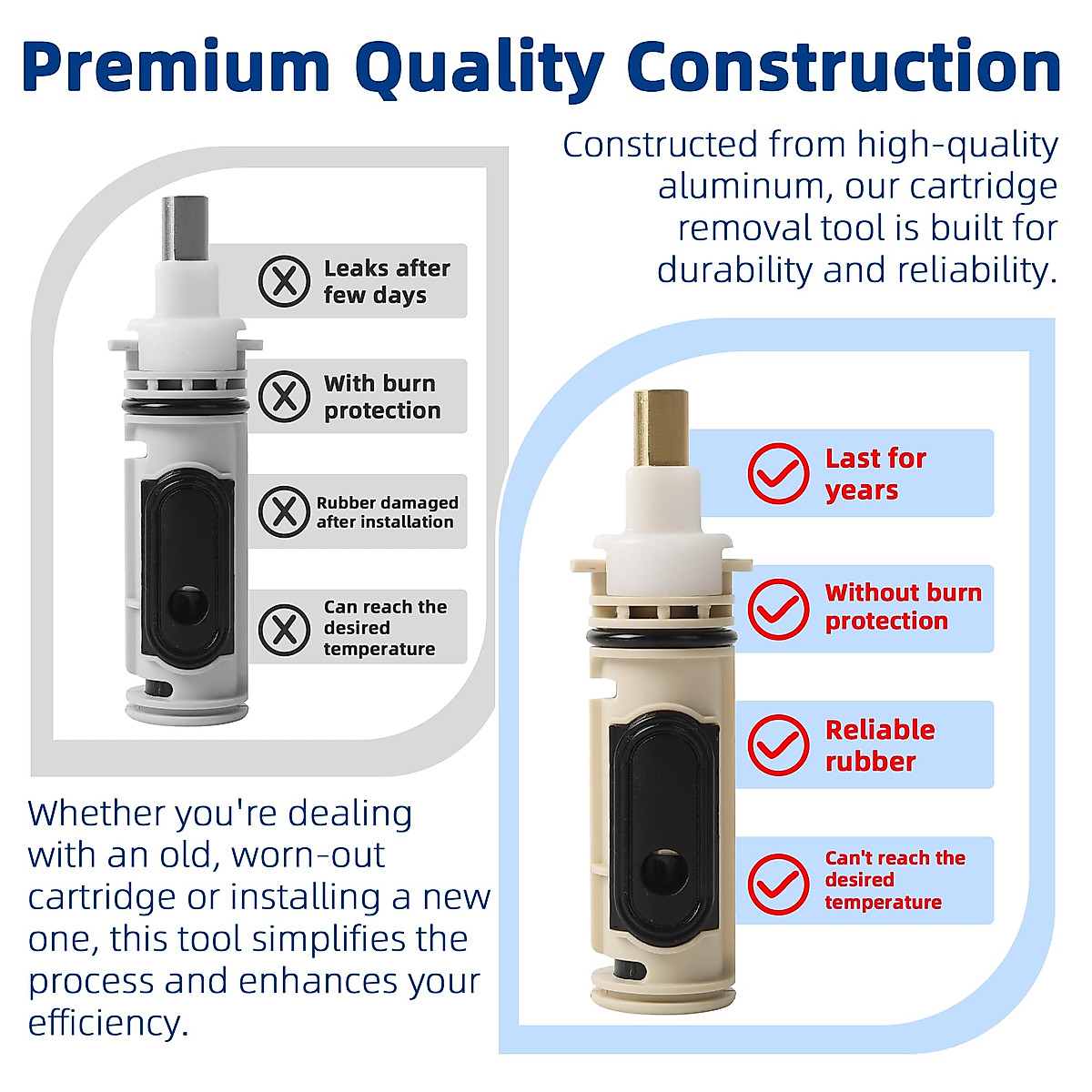 Premium Quality Construction

Constructed from high-quality aluminum, our cartridge removal tool is built for durability and reliability.

Leaks after few days

With burn protection

Rubber damaged after installation

Can reach the desired temperature

Last for years

Without burn protection

Reliable rubber

Can't reach the desired temperature

Whether you're dealing with an old, worn-out cartridge or installing a new one, this tool simplifies the process and enhances your efficiency.