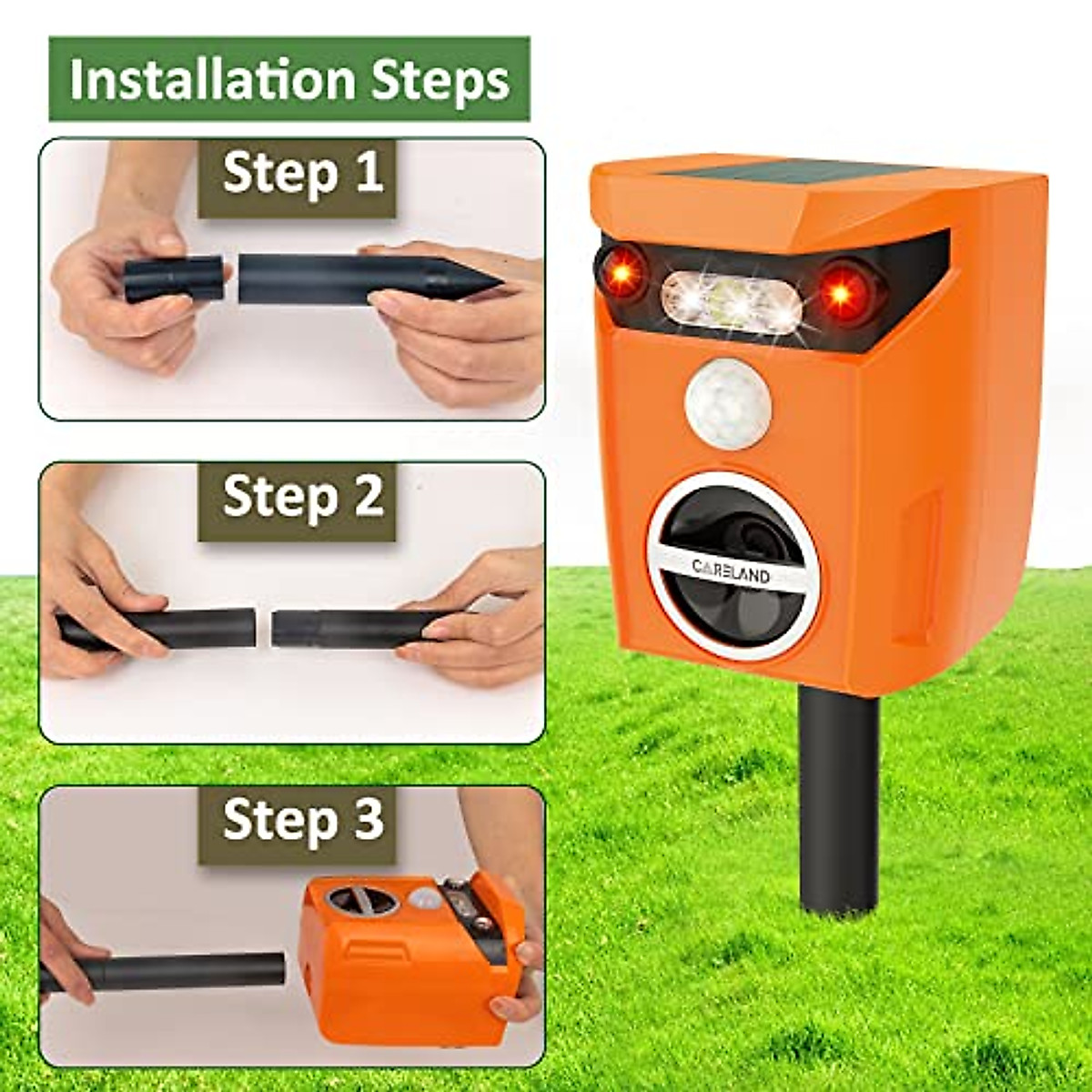 Installation Steps

Step 1

Step 2

Step 3

CARELAND