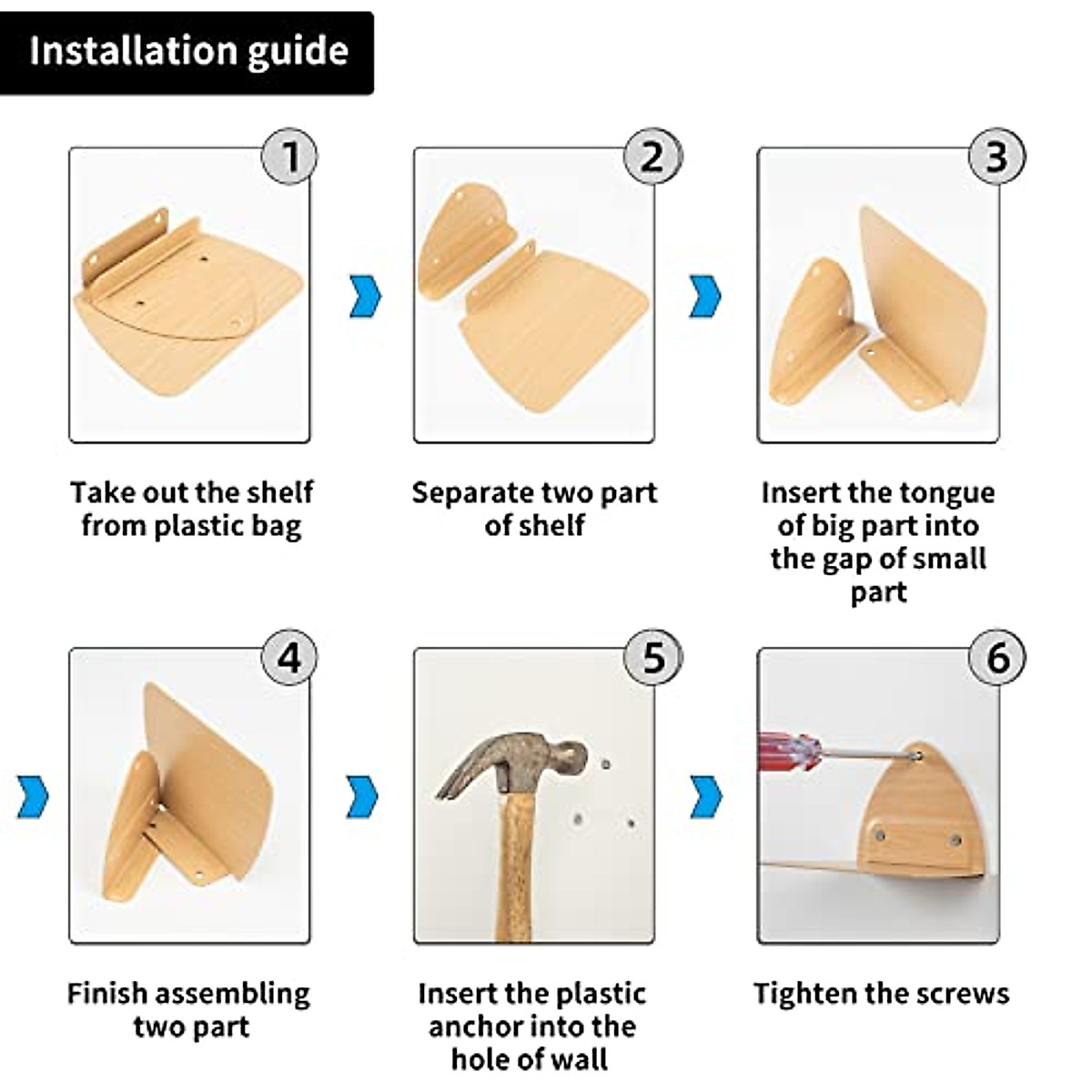 Installation guide

1

Take out the shelf from plastic bag

2

Separate two part of shelf

3

Insert the tongue of big part into the gap of small part

4

Finish assembling two part

5

Insert the plastic anchor into the hole of wall

6

Tighten the screws