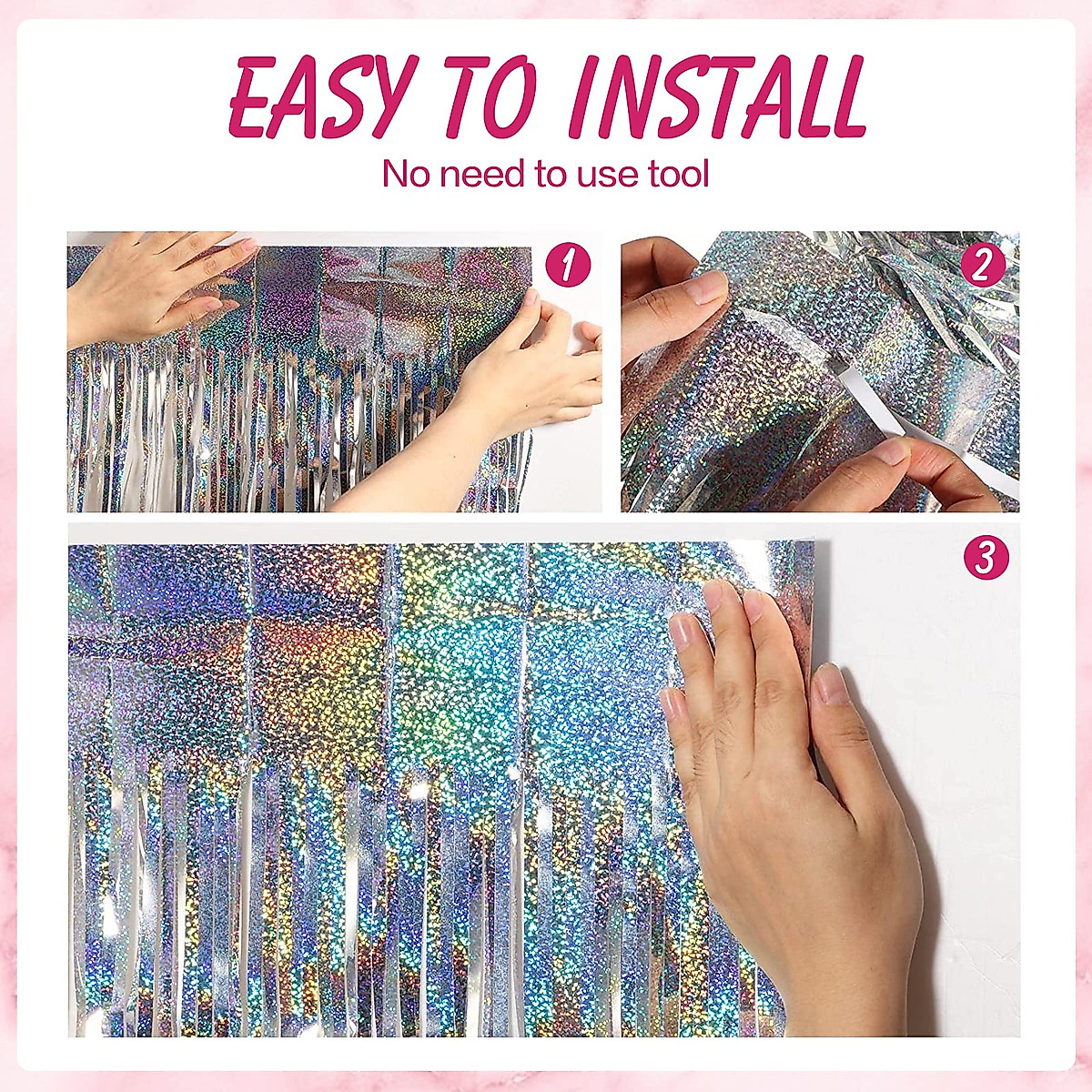 EASY TO INSTALL
No need to use tool

1

2

3