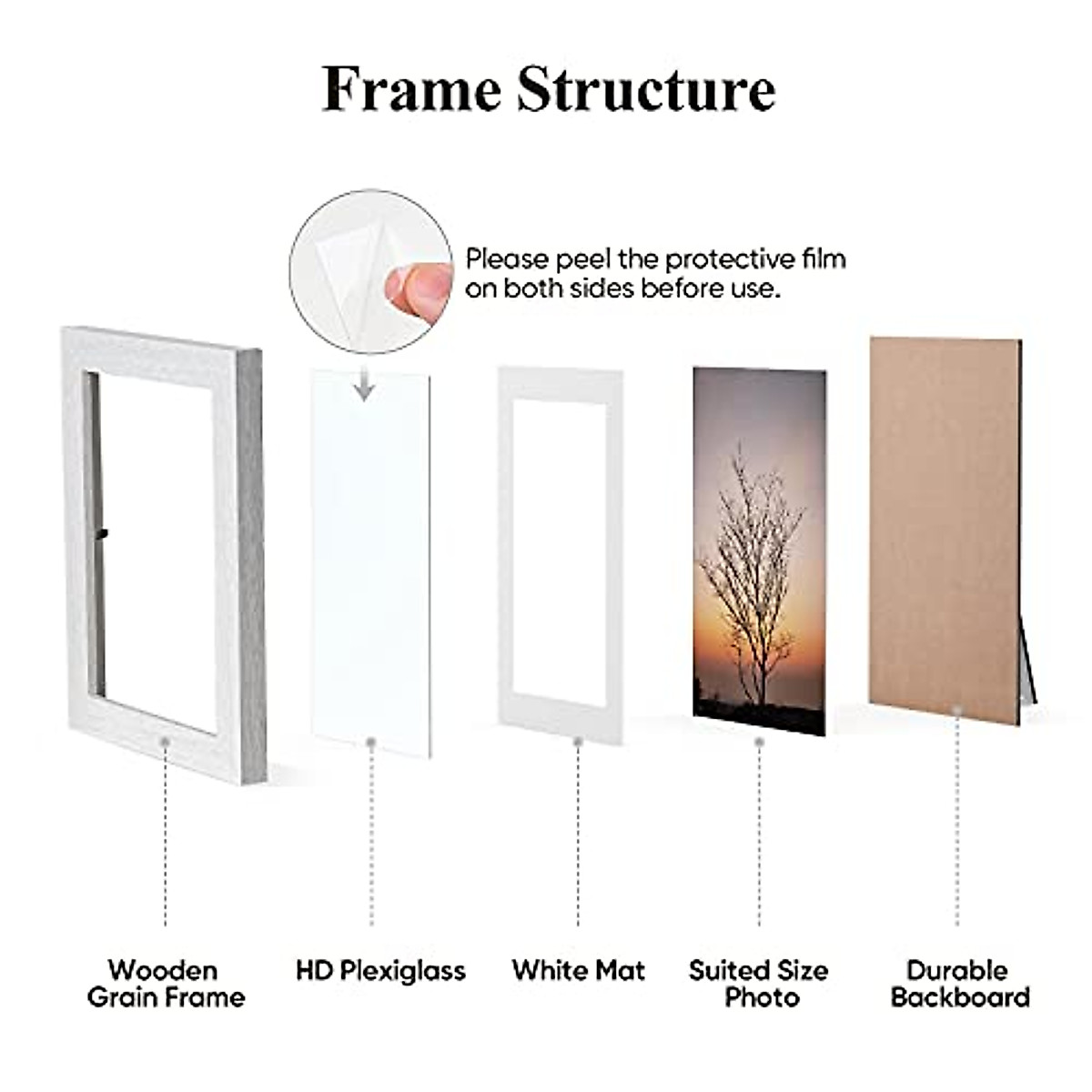 Frame Structure

Please peel the protective film on both sides before use.

Wooden Grain Frame

HD Plexiglass

White Mat

Suited Size Photo

Durable Backboard