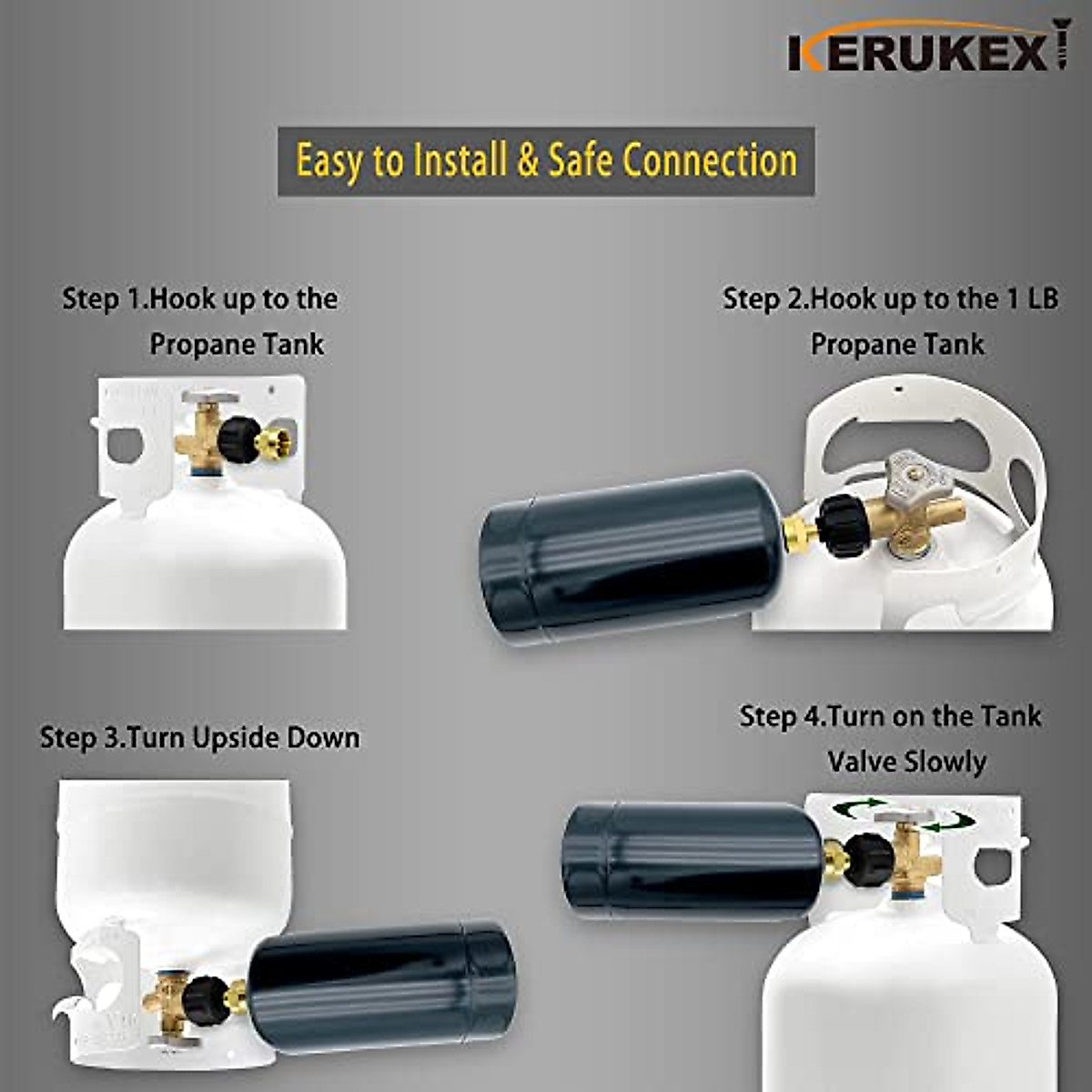 KERUKEX

Easy to Install & Safe Connection

Step 1.Hook up to the Propane Tank

Step 2.Hook up to the 1 LB Propane Tank

Step 3.Turn Upside Down

Step 4.Turn on the Tank Valve Slowly