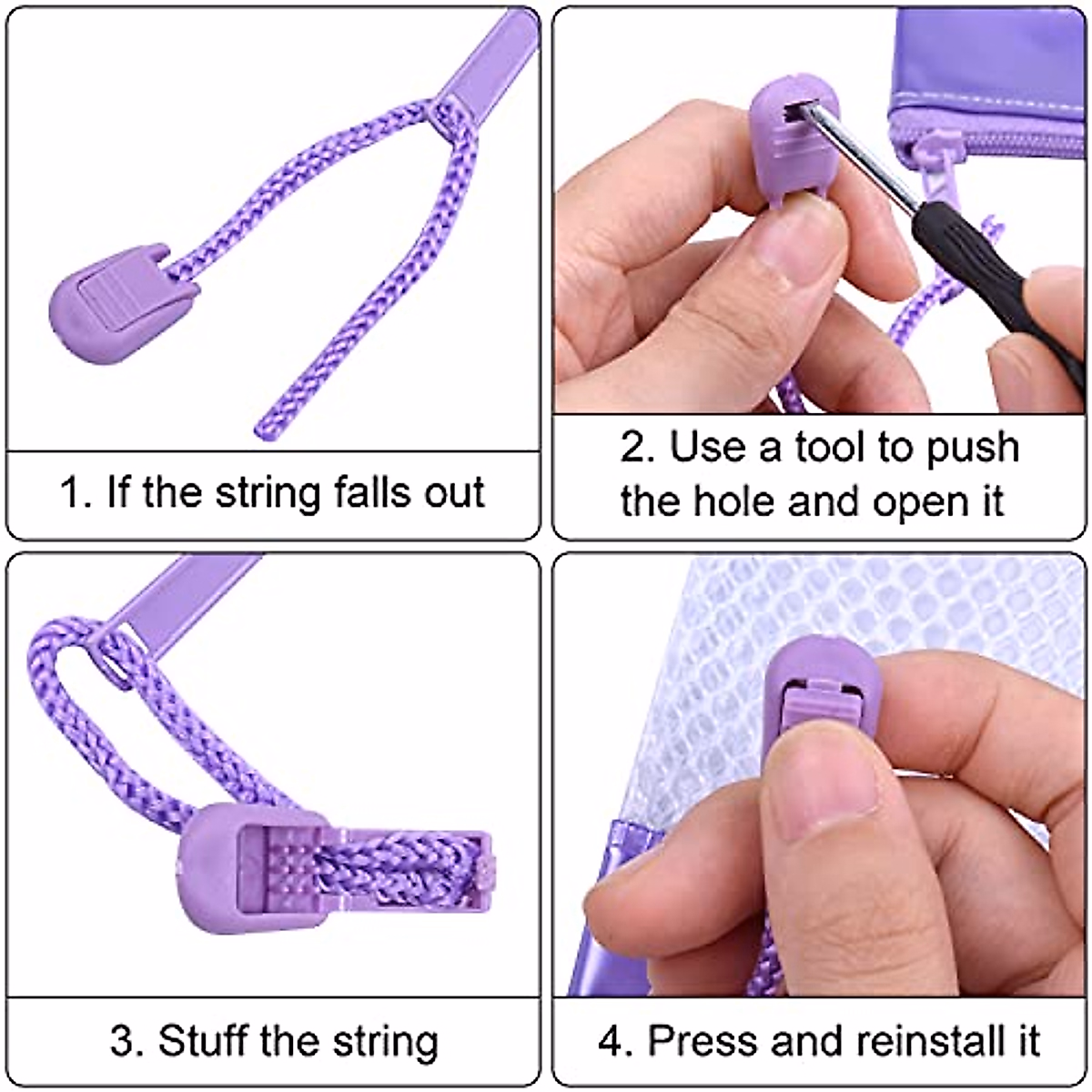 1. If the string falls out

2. Use a tool to push the hole and open it

3. Stuff the string

4. Press and reinstall it