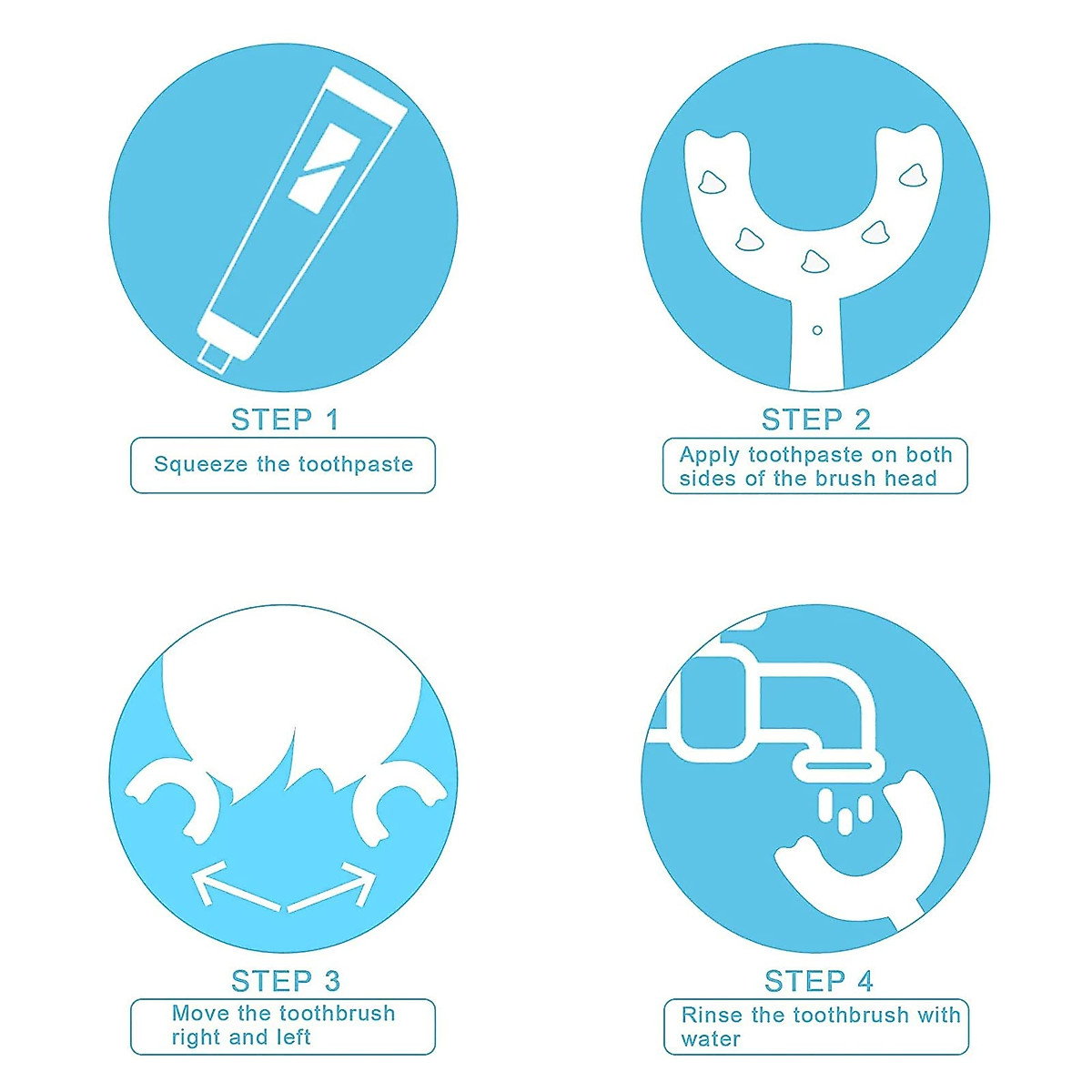 STEP 1

Squeeze the toothpaste

STEP 2

Apply toothpaste on both sides of the brush head

STEP 3

Move the toothbrush right and left

STEP 4

Rinse the toothbrush with water