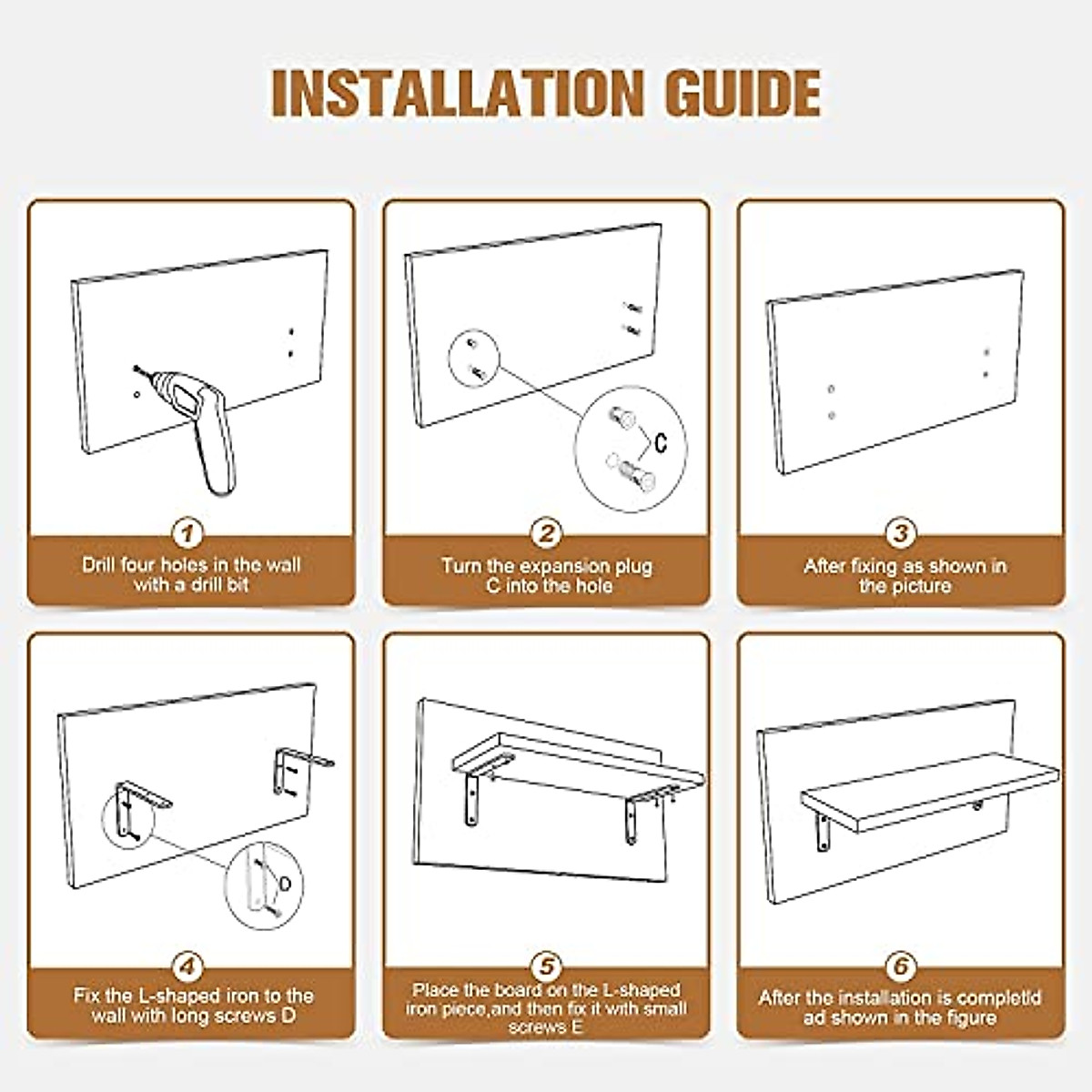 INSTALLATION GUIDE

C

1
Drill four holes in the wall with a drill bit

2
Turn the expansion plug C into the hole

3
After fixing as shown in the picture

D

4
Fix the L-shaped iron to the wall with long screws D

5
Place the board on the L-shaped iron piece,and then fix it with small screws E

6
After the installation is completid ad shown in the figure