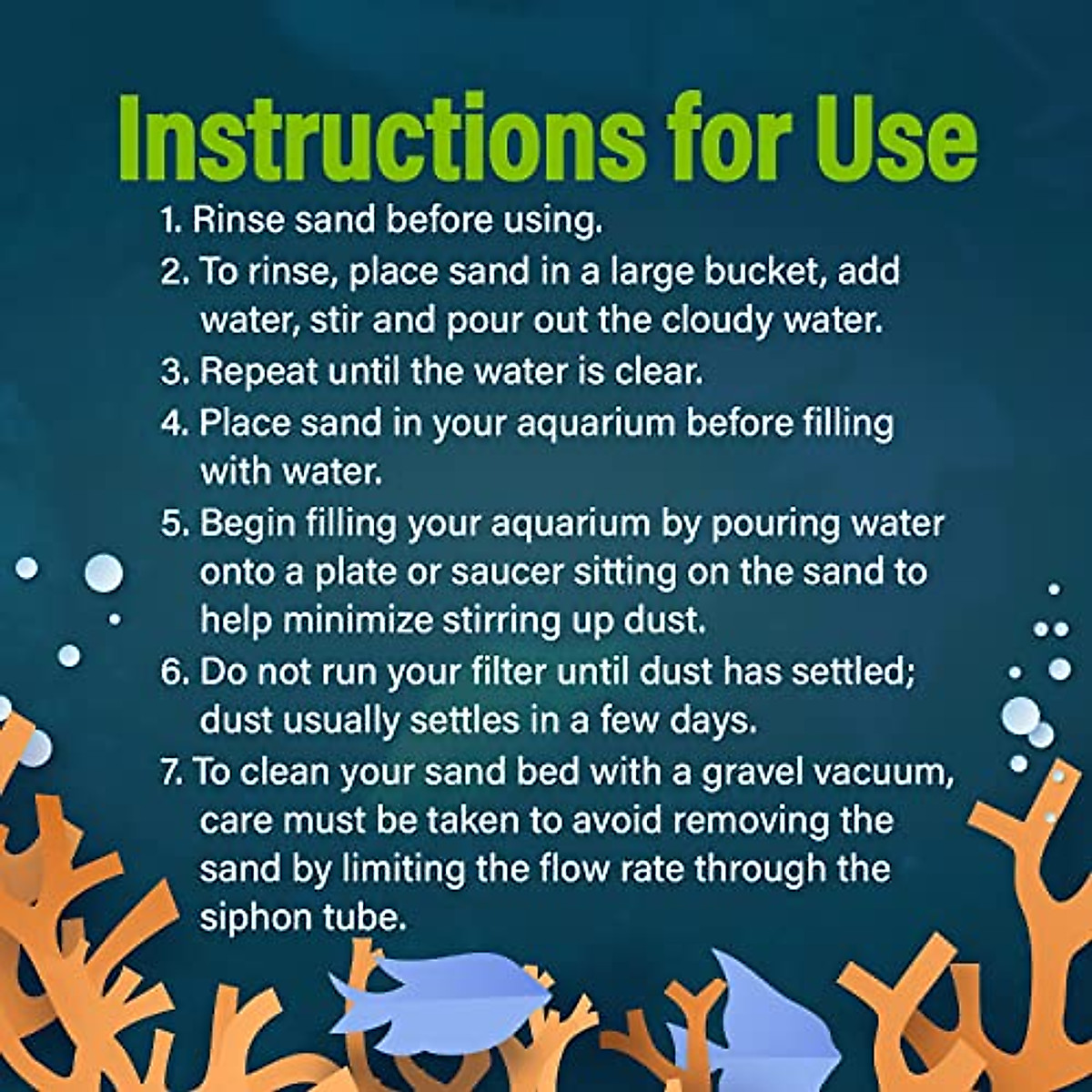 Instructions for Use

1. Rinse sand before using.
2. To rinse, place sand in a large bucket, add water, stir and pour out the cloudy water.
3. Repeat until the water is clear.
4. Place sand in your aquarium before filling with water.
5. Begin filling your aquarium by pouring water onto a plate or saucer sitting on the sand to help minimize stirring up dust.
6. Do not run your filter until dust has settled; dust usually settles in a few days.
7. To clean your sand bed with a gravel vacuum, care must be taken to avoid removing the sand by limiting the flow rate through the siphon tube.