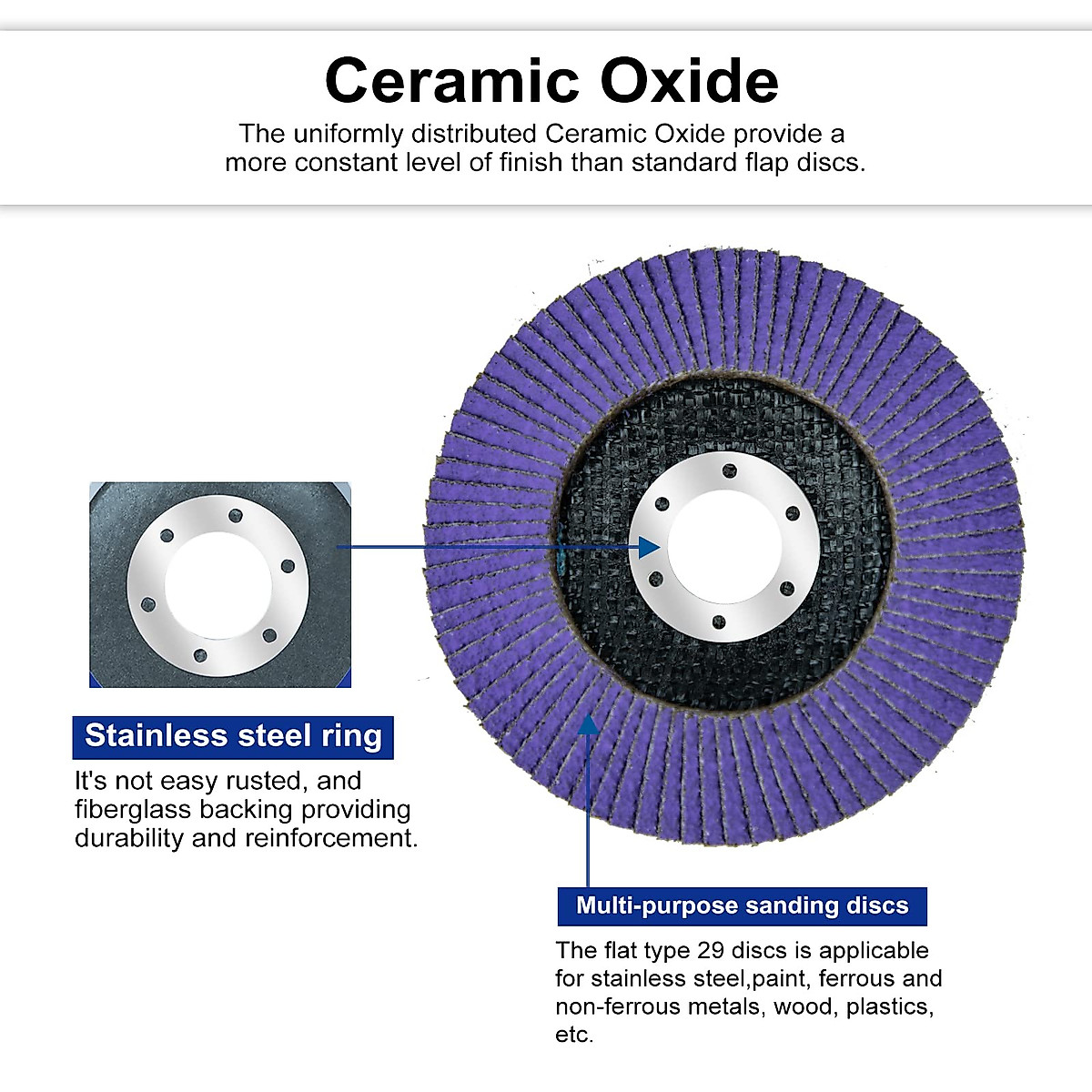 Ceramic Oxide
The uniformly distributed Ceramic Oxide provide a more constant level of finish than standard flap discs.

Stainless steel ring
It's not easy rusted, and fiberglass backing providing durability and reinforcement.

Multi-purpose sanding discs
The flat type 29 discs is applicable for stainless steel,paint, ferrous and non-ferrous metals, wood, plastics, etc.