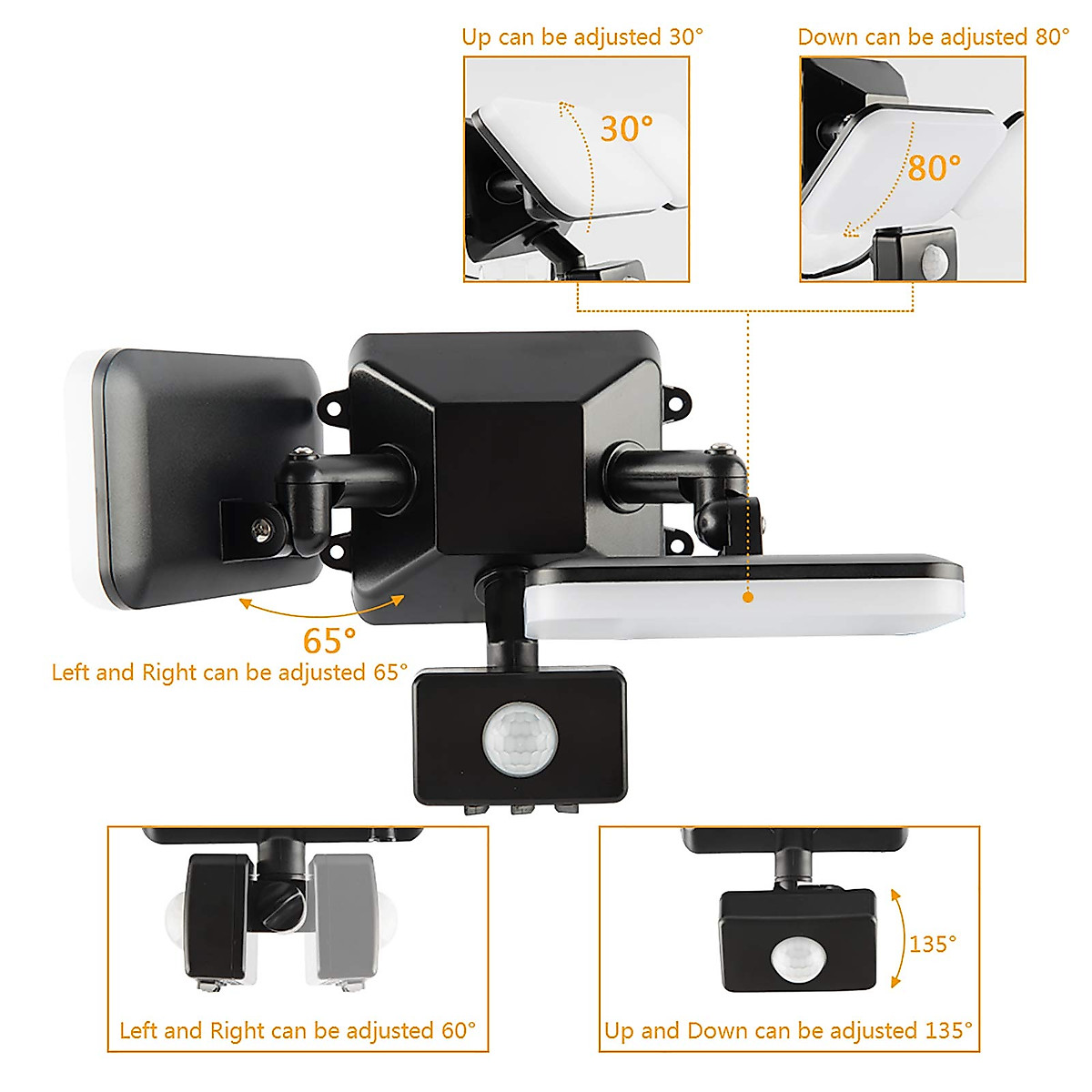 Up can be adjusted 30°

30°

Down can be adjusted 80°

80°

65°

Left and Right can be adjusted 65°

Left and Right can be adjusted 60°

135°

Up and Down can be adjusted 135°