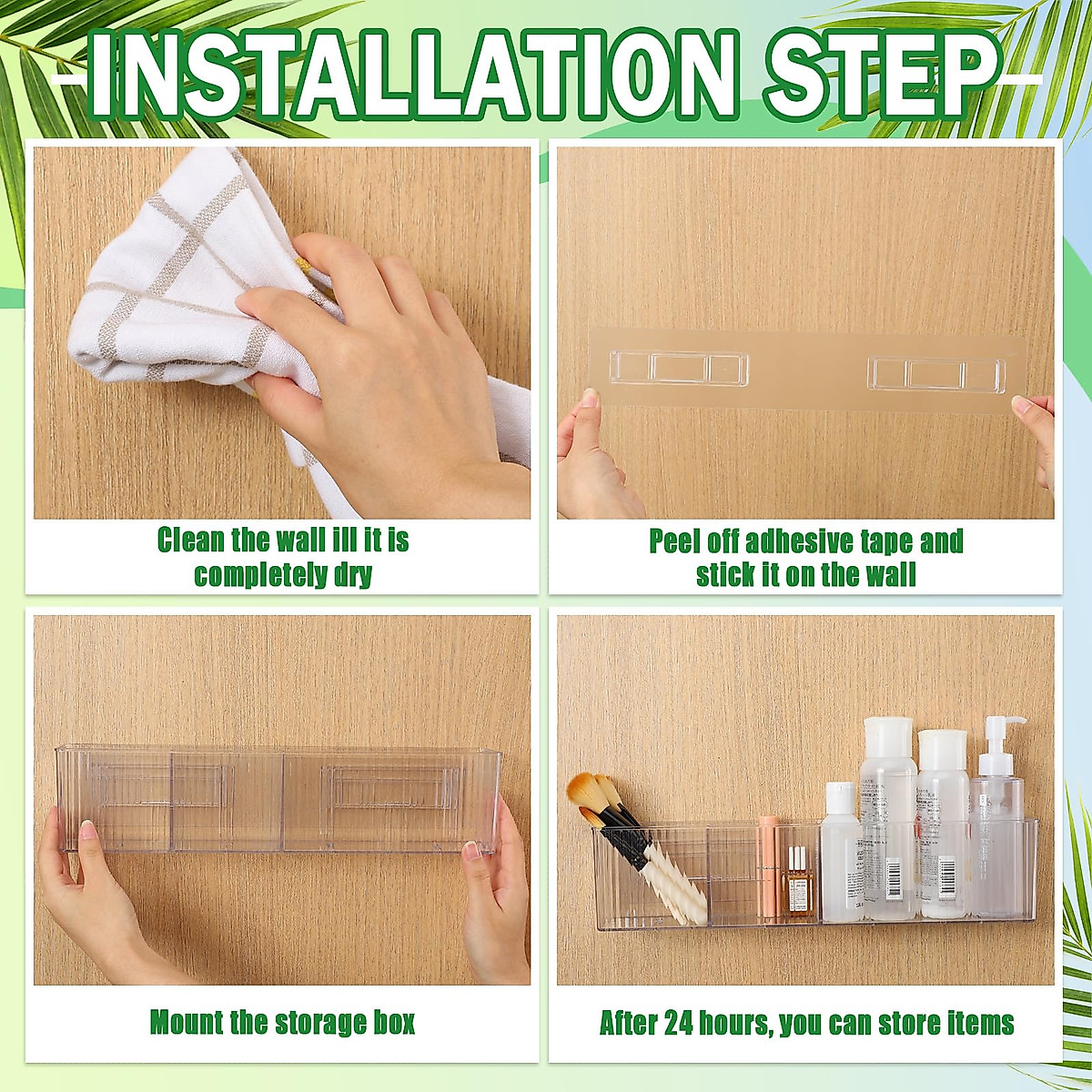 INSTALLATION STEP

Clean the wall ill it is completely dry

Peel off adhesive tape and stick it on the wall

Mount the storage box

After 24 hours, you can store items