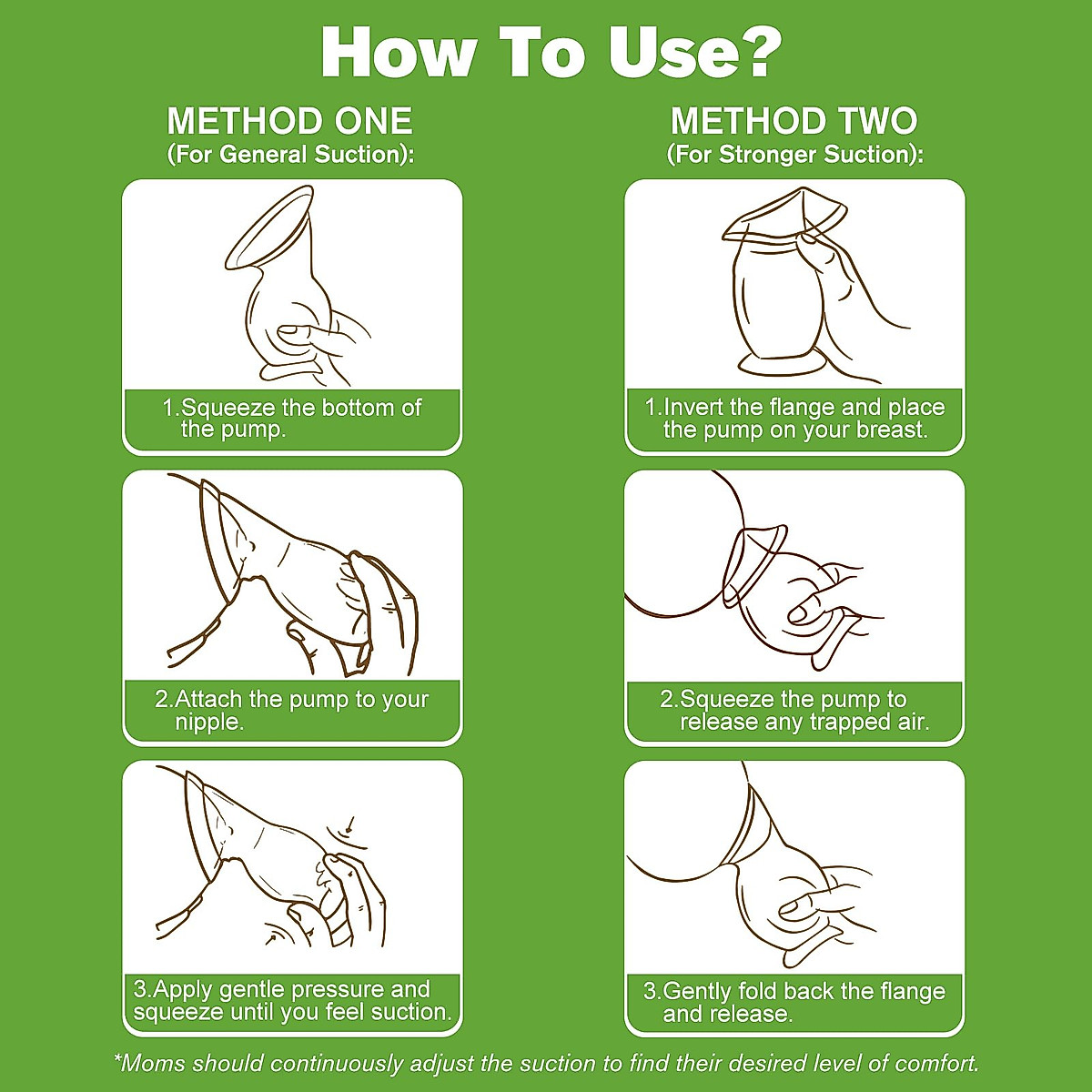 How To Use?

METHOD ONE
(For General Suction):

1.Squeeze the bottom of the pump.

2.Attach the pump to your nipple.

3.Apply gentle pressure and squeeze until you feel suction.

METHOD TWO
(For Stronger Suction):

1.Invert the flange and place the pump on your breast.

2.Squeeze the pump to release any trapped air.

3.Gently fold back the flange and release.

*Moms should continuously adjust the suction to find their desired level of comfort.