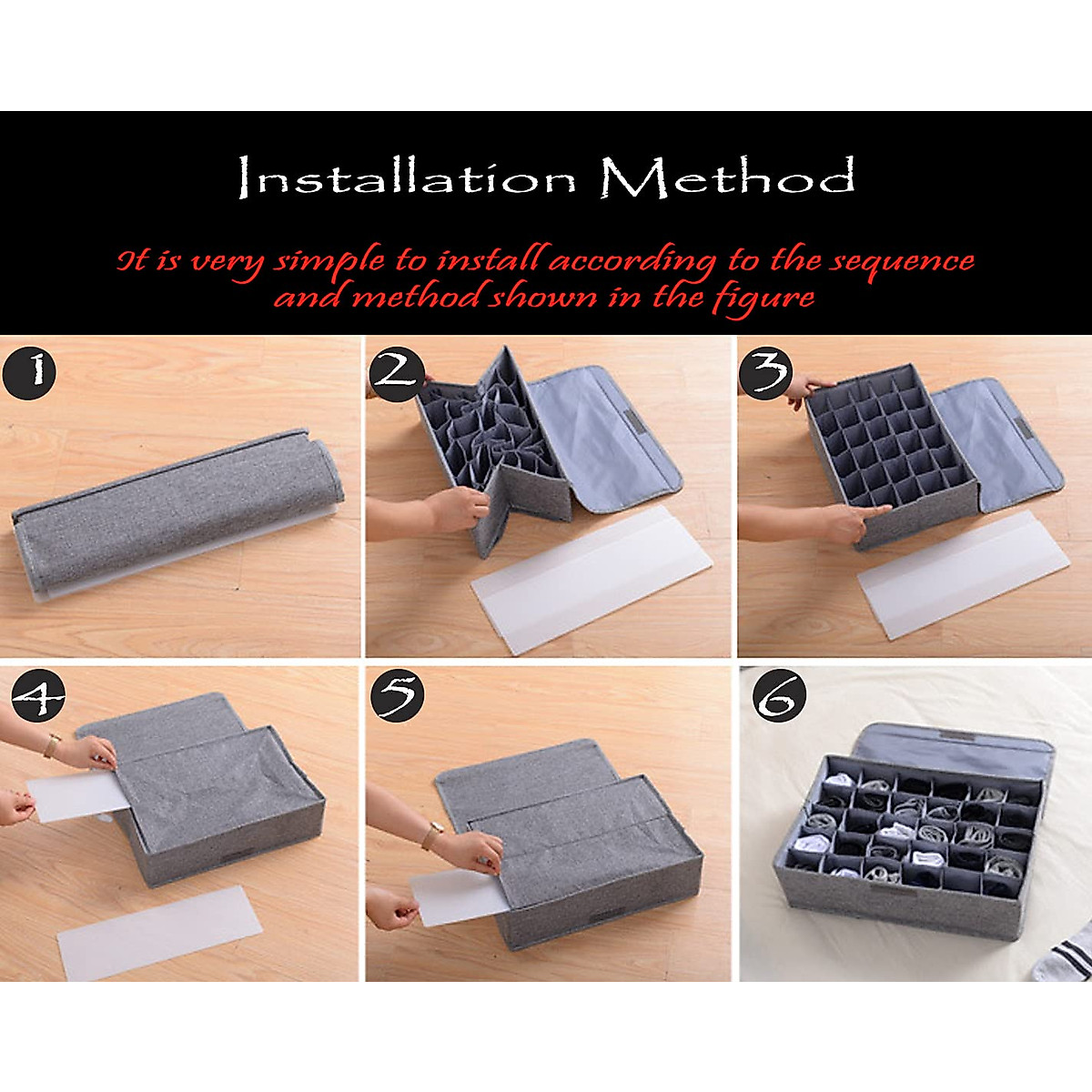 Installation Method

It is very simple to install according to the sequence and method shown in the figure

1

2

3

4

5

6