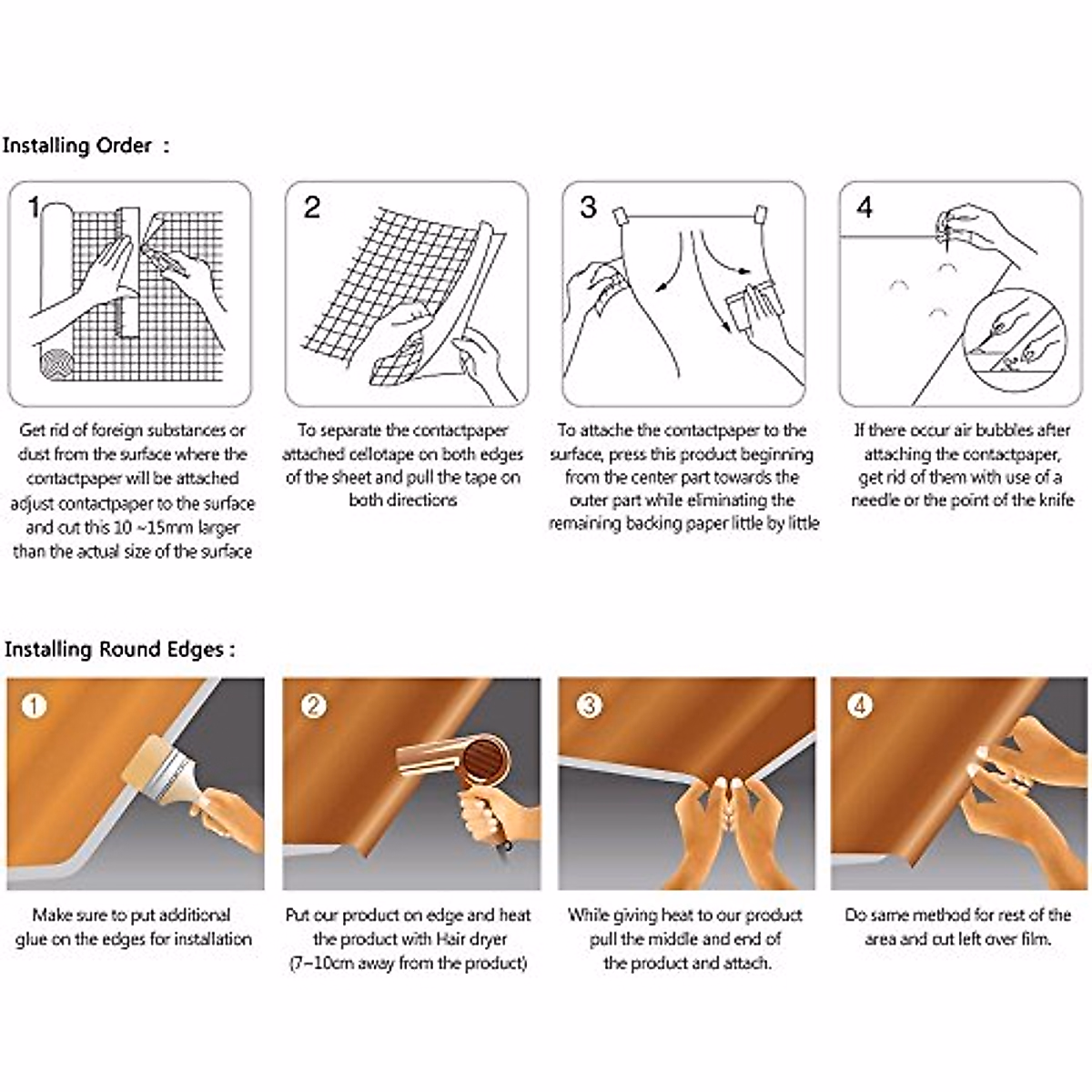 Installing Order :

1

Get rid of foreign substances or dust from the surface where the contactpaper will be attached adjust contactpaper to the surface and cut this 10 ~15mm larger than the actual size of the surface

2

To separate the contactpaper attached cellotape on both edges of the sheet and pull the tape on both directions

3

To attache the contactpaper to the surface, press this product beginning from the center part towards the outer part while eliminating the remaining backing paper little by little

4

If there occur air bubbles after attaching the contactpaper, get rid of them with use of a needle or the point of the knife

Installing Round Edges :

①

Make sure to put additional glue on the edges for installation

②

Put our product on edge and heat the product with Hair dryer (7~10cm away from the product)

③

While giving heat to our product pull the middle and end of the product and attach.

④

Do same method for rest of the area and cut left over film.