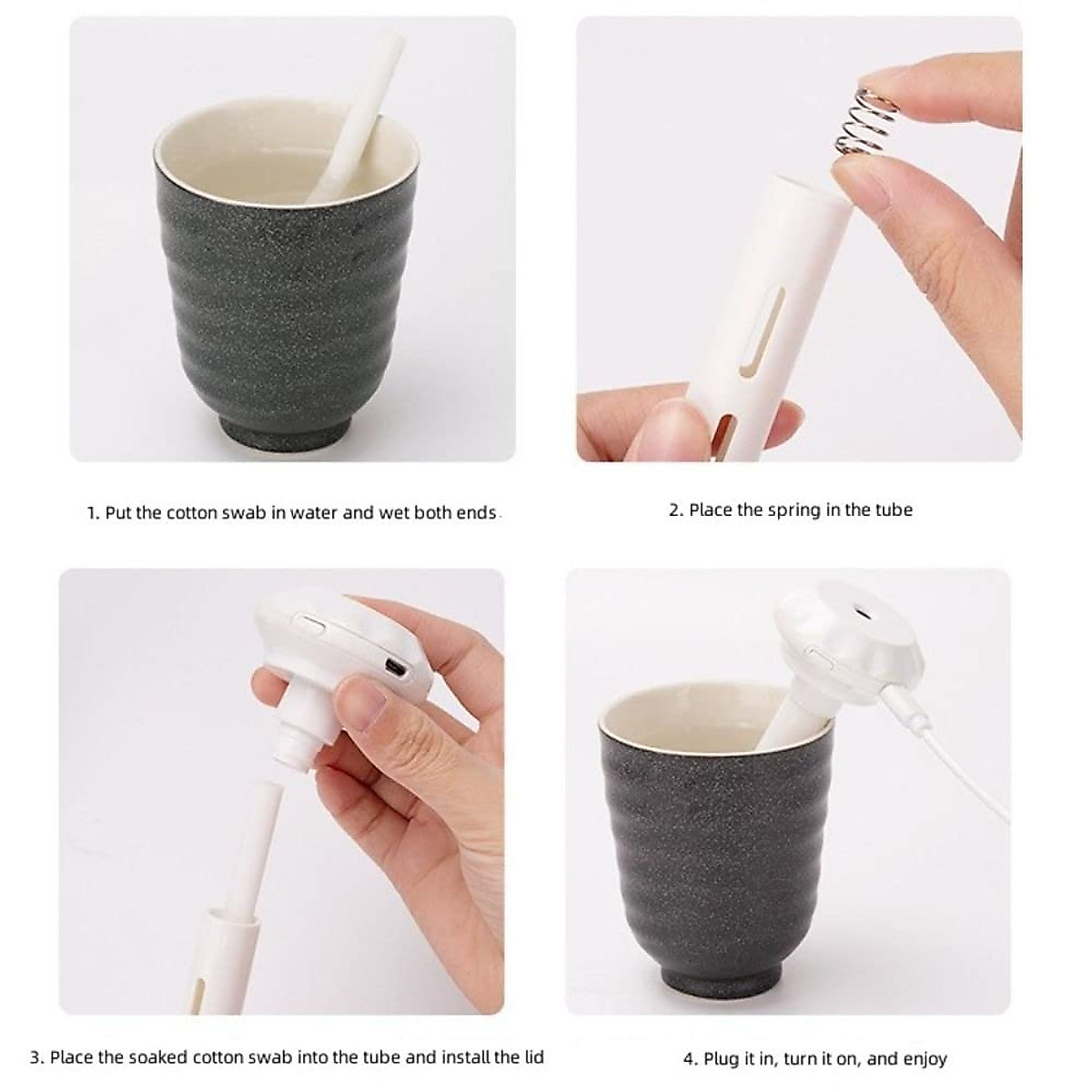 1. Put the cotton swab in water and wet both ends.

2. Place the spring in the tube

3. Place the soaked cotton swab into the tube and install the lid

4. Plug it in, turn it on, and enjoy