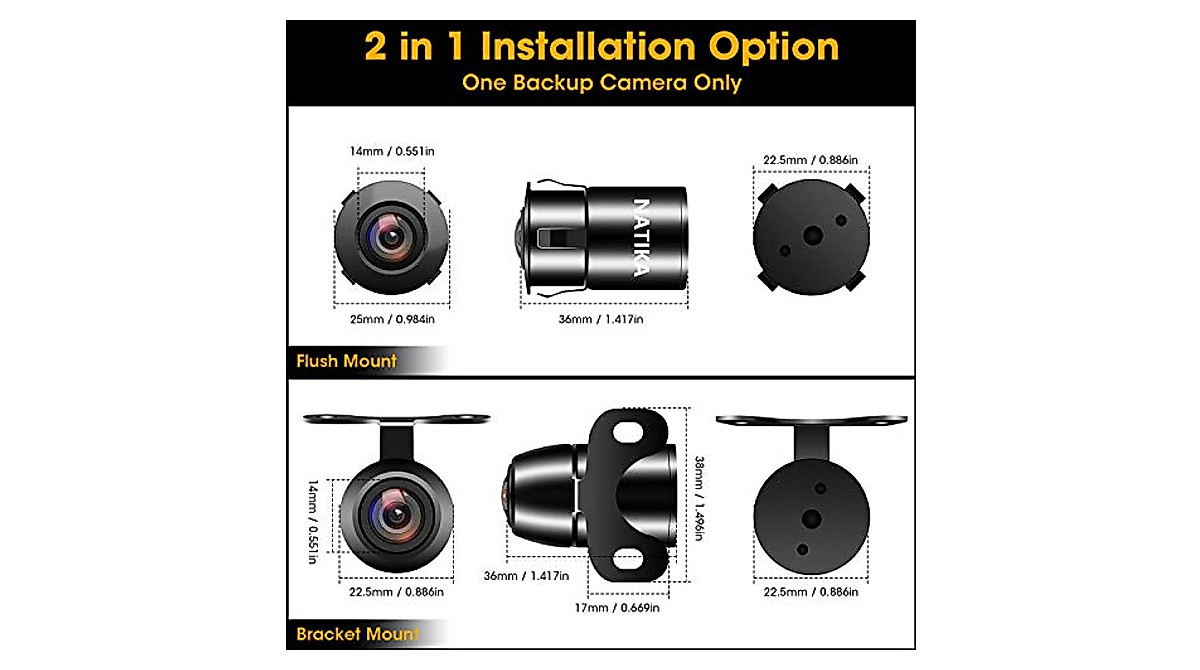 2 in 1 Installation Option
One Backup Camera Only

14mm / 0.551in

25mm / 0.984in

NATIKA

36mm / 1.417in

22.5mm / 0.886in

Flush Mount

14mm / 0.551in

22.5mm / 0.886in

38mm / 1.496in

36mm / 1.417in

17mm / 0.669in

22.5mm / 0.886in

Bracket Mount