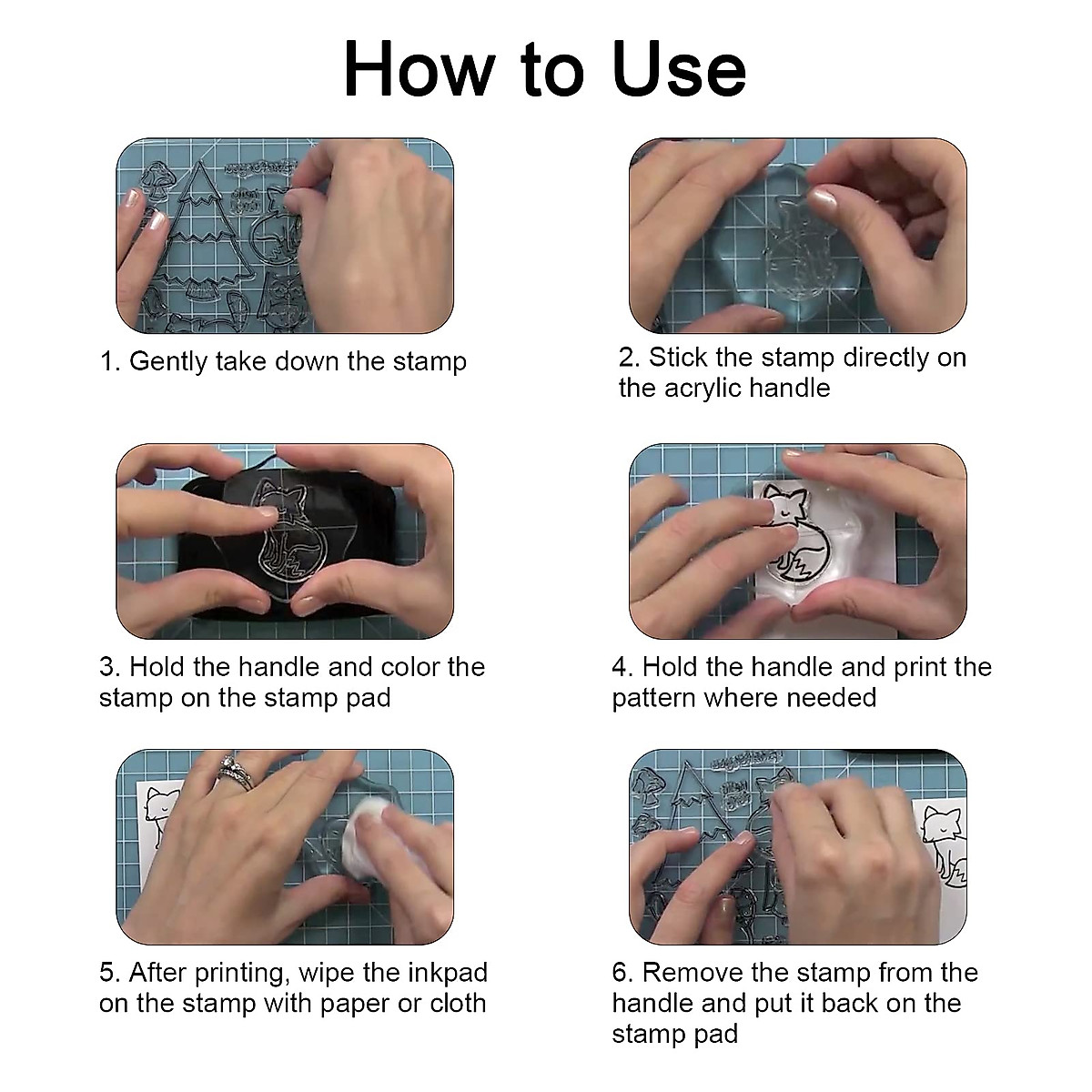 How to Use

1. Gently take down the stamp

2. Stick the stamp directly on the acrylic handle

3. Hold the handle and color the stamp on the stamp pad

4. Hold the handle and print the pattern where needed

5. After printing, wipe the inkpad on the stamp with paper or cloth

6. Remove the stamp from the handle and put it back on the stamp pad