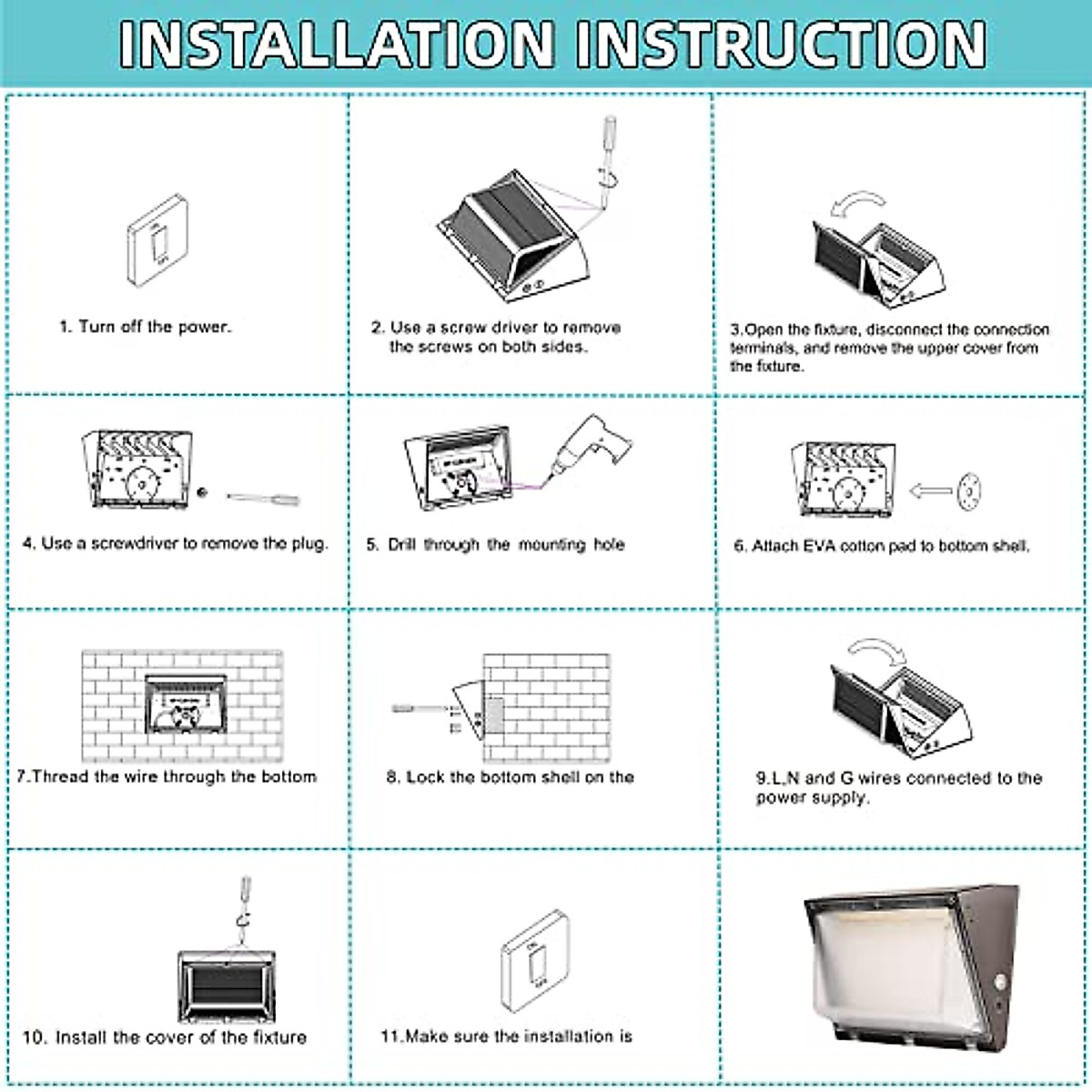 INSTALLATION INSTRUCTION

1. Turn off the power.

2. Use a screw driver to remove the screws on both sides.

3.Open the fixture, disconnect the connection terminals, and remove the upper cover from the fixture.

4. Use a screwdriver to remove the plug.

5. Drill through the mounting hole

6. Attach EVA cotton pad to bottom shell.

7.Thread the wire through the bottom

8. Lock the bottom shell on the

9.L,N and G wires connected to the power supply.

10. Install the cover of the fixture

11.Make sure the installation is