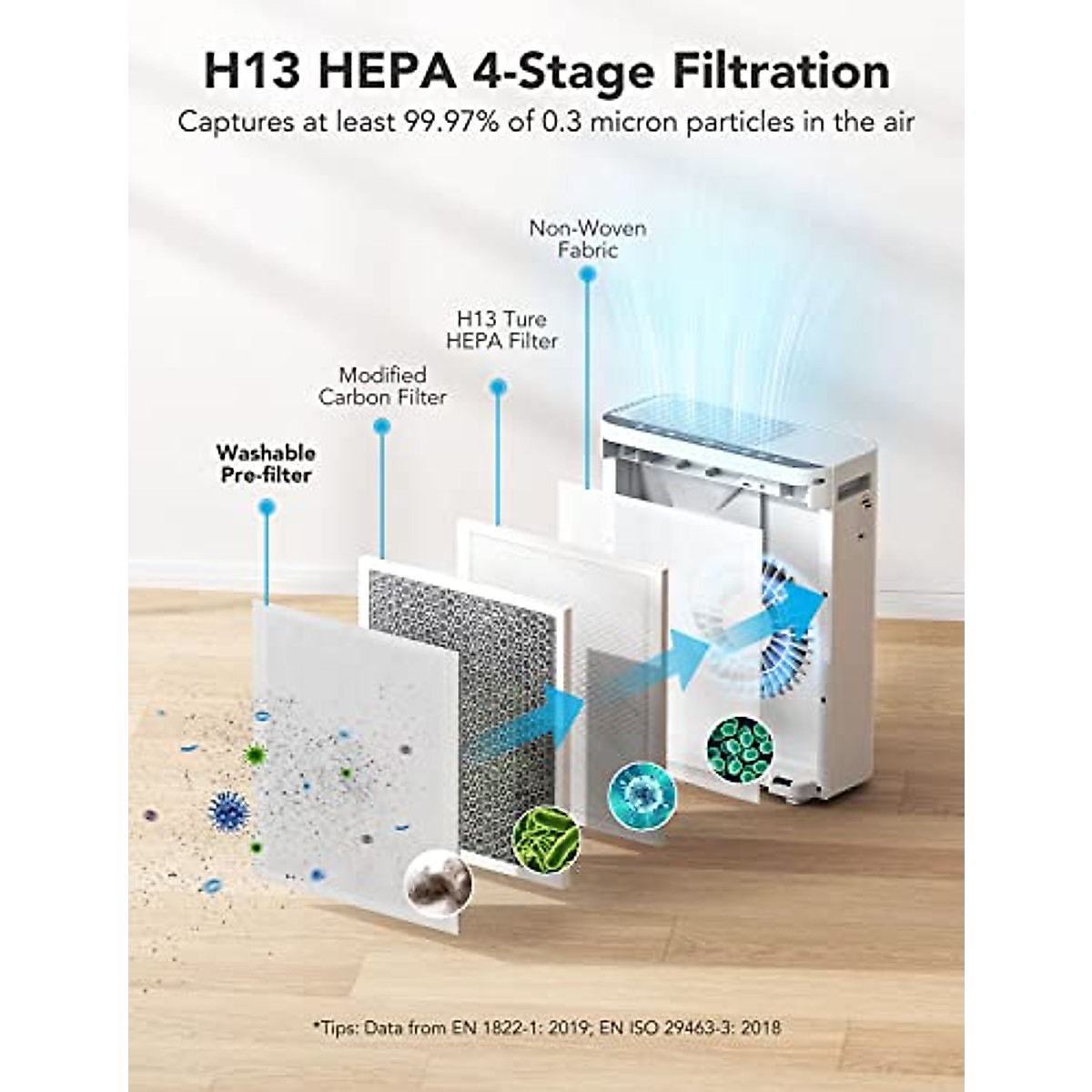 H13 HEPA 4-Stage Filtration

Captures at least 99.97% of 0.3 micron particles in the air

Non-Woven Fabric

H13 Ture HEPA Filter

Modified Carbon Filter

Washable Pre-filter

*Tips: Data from EN 1822-1: 2019; EN ISO 29463-3: 2018