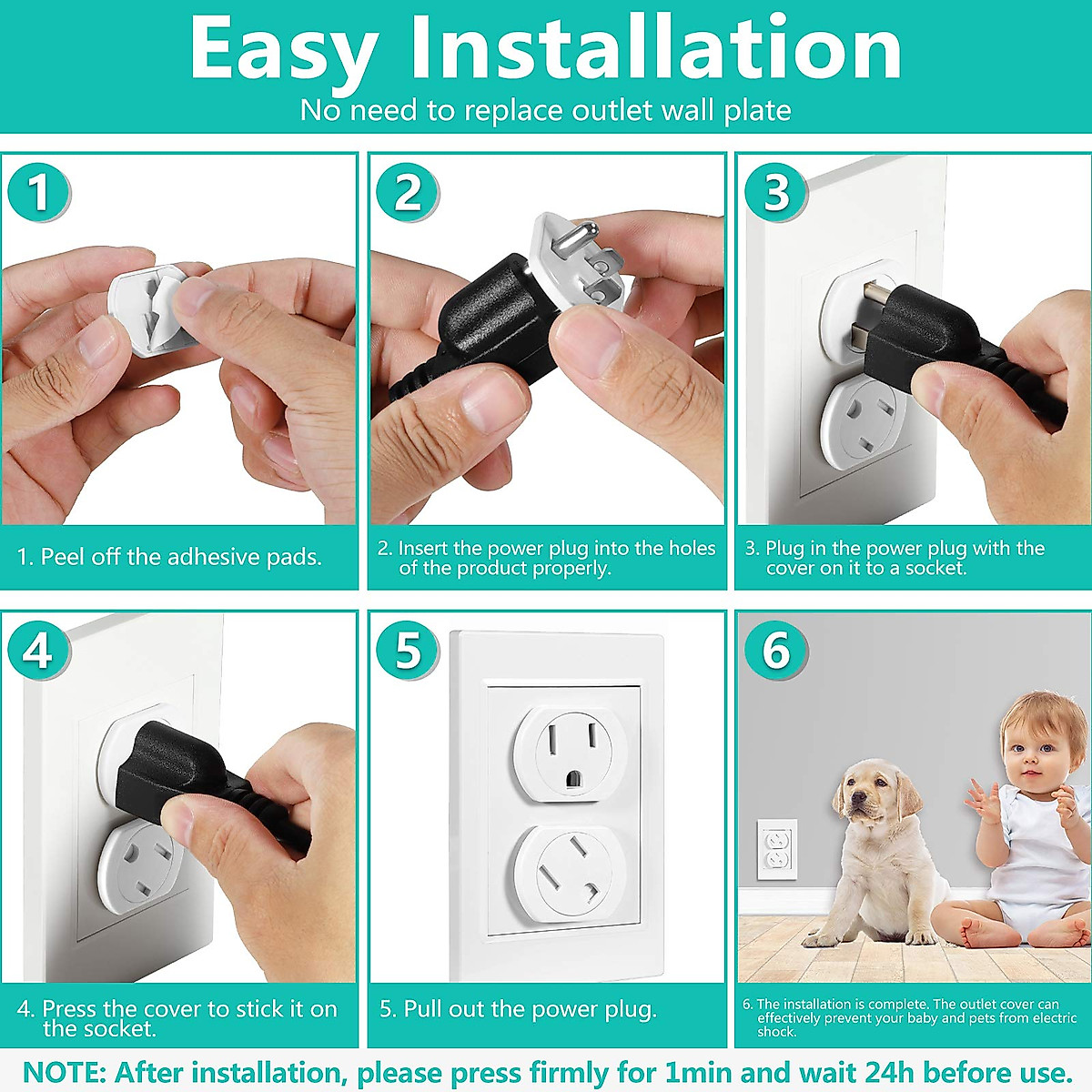 Easy Installation
No need to replace outlet wall plate

1

1. Peel off the adhesive pads.

2

2. Insert the power plug into the holes of the product properly.

3

3. Plug in the power plug with the cover on it to a socket.

4

4. Press the cover to stick it on the socket.

5

5. Pull out the power plug.

6

6. The installation is complete. The outlet cover can effectively prevent your baby and pets from electric shock.

NOTE: After installation, please press firmly for 1min and wait 24h before use.