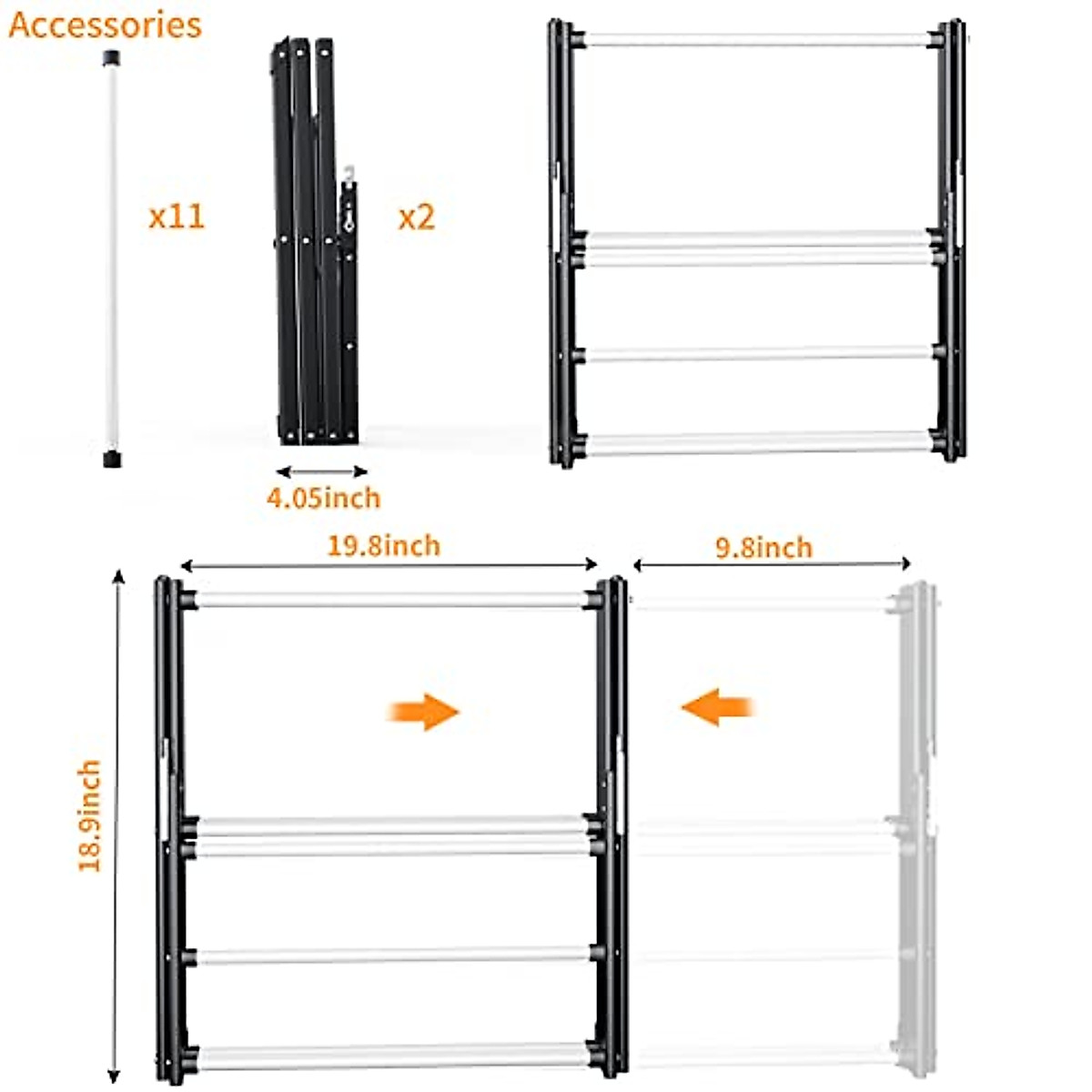 Accessories

x11

x2

4.05inch

19.8inch

9.8inch

18.9inch