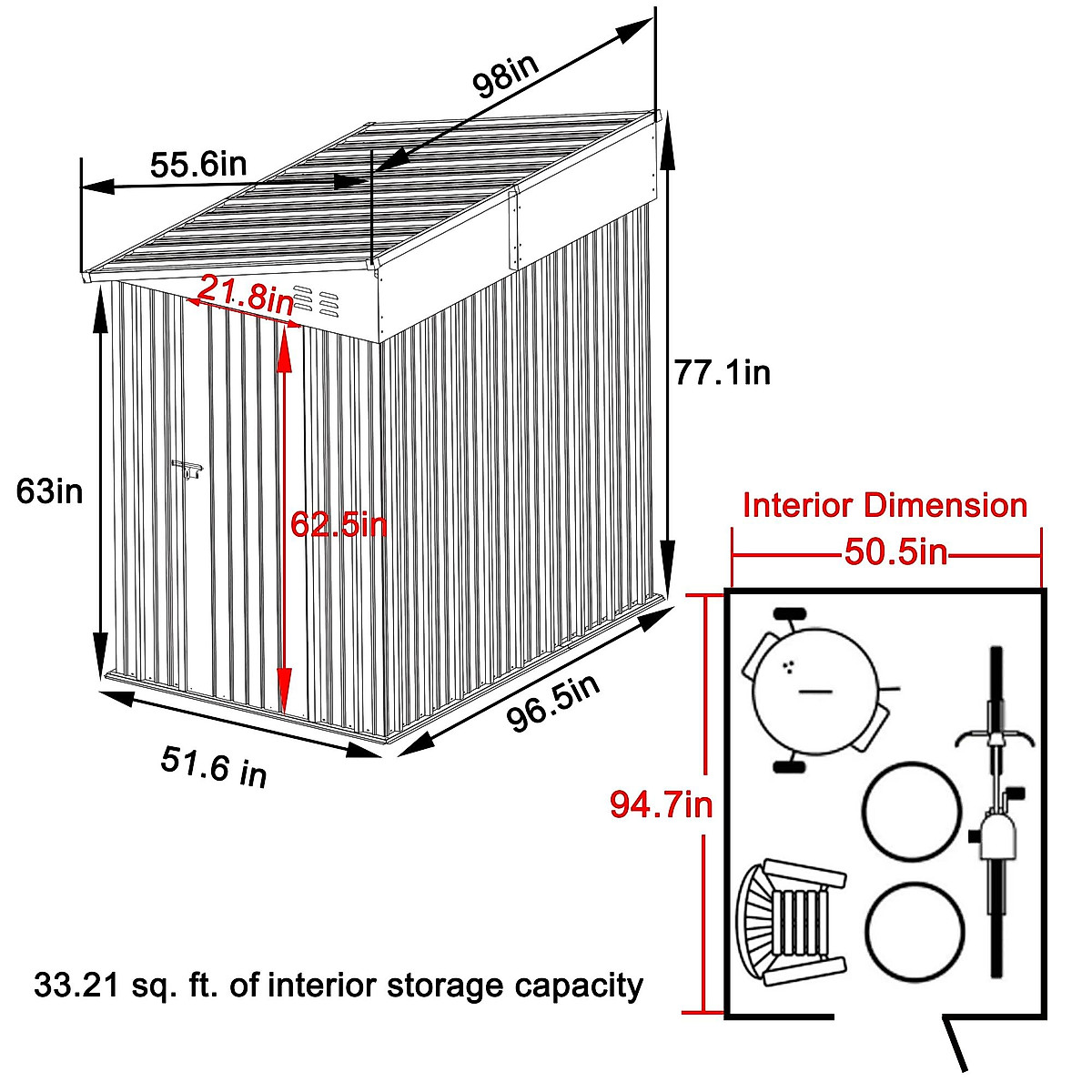 98in

55.6in

21.8in

77.1in

63in

62.5in

96.5in

51.6 in

Interior Dimension

50.5in

94.7in

33.21 sq. ft. of interior storage capacity