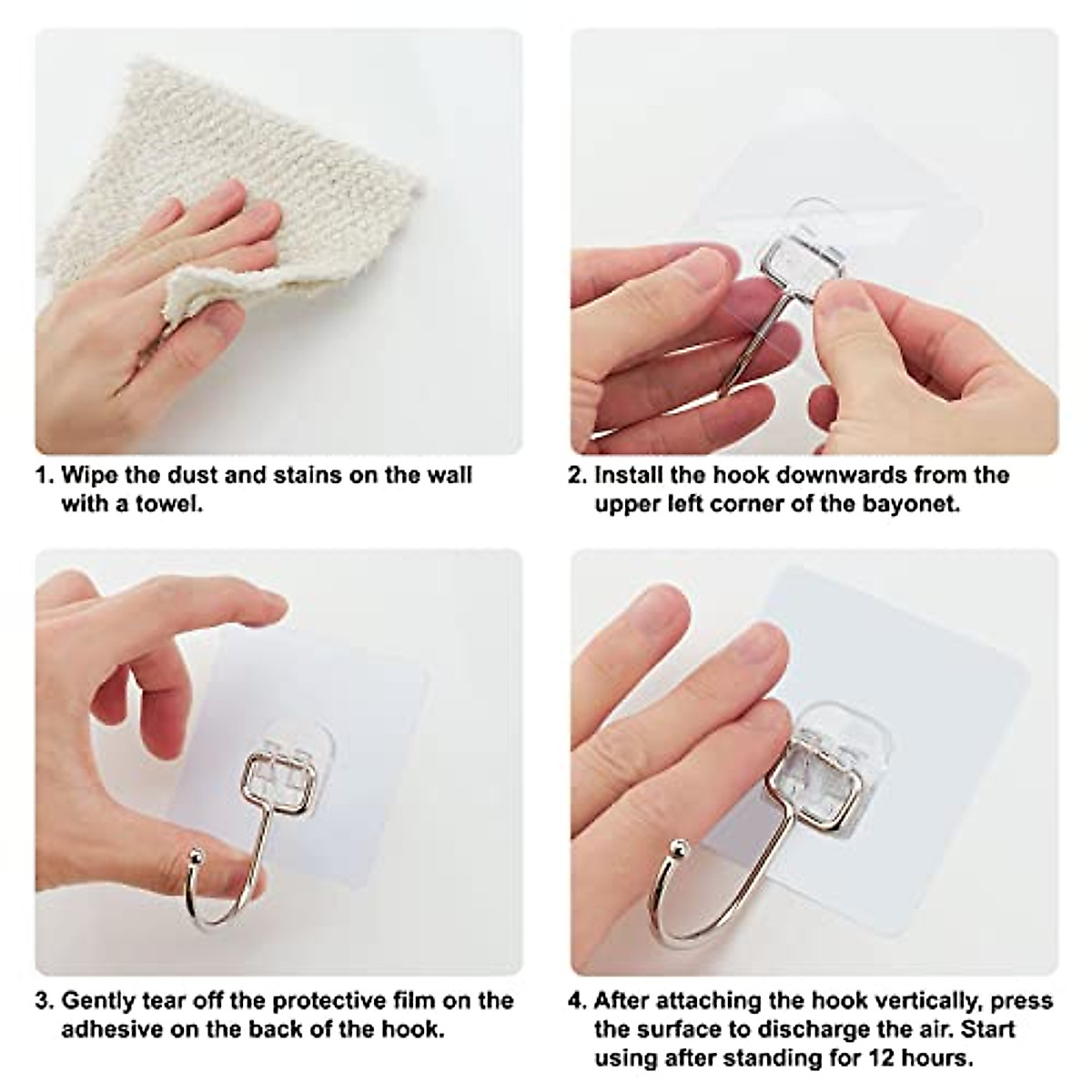 1. Wipe the dust and stains on the wall with a towel.

2. Install the hook downwards from the upper left corner of the bayonet.

3. Gently tear off the protective film on the adhesive on the back of the hook.

4. After attaching the hook vertically, press the surface to discharge the air. Start using after standing for 12 hours.