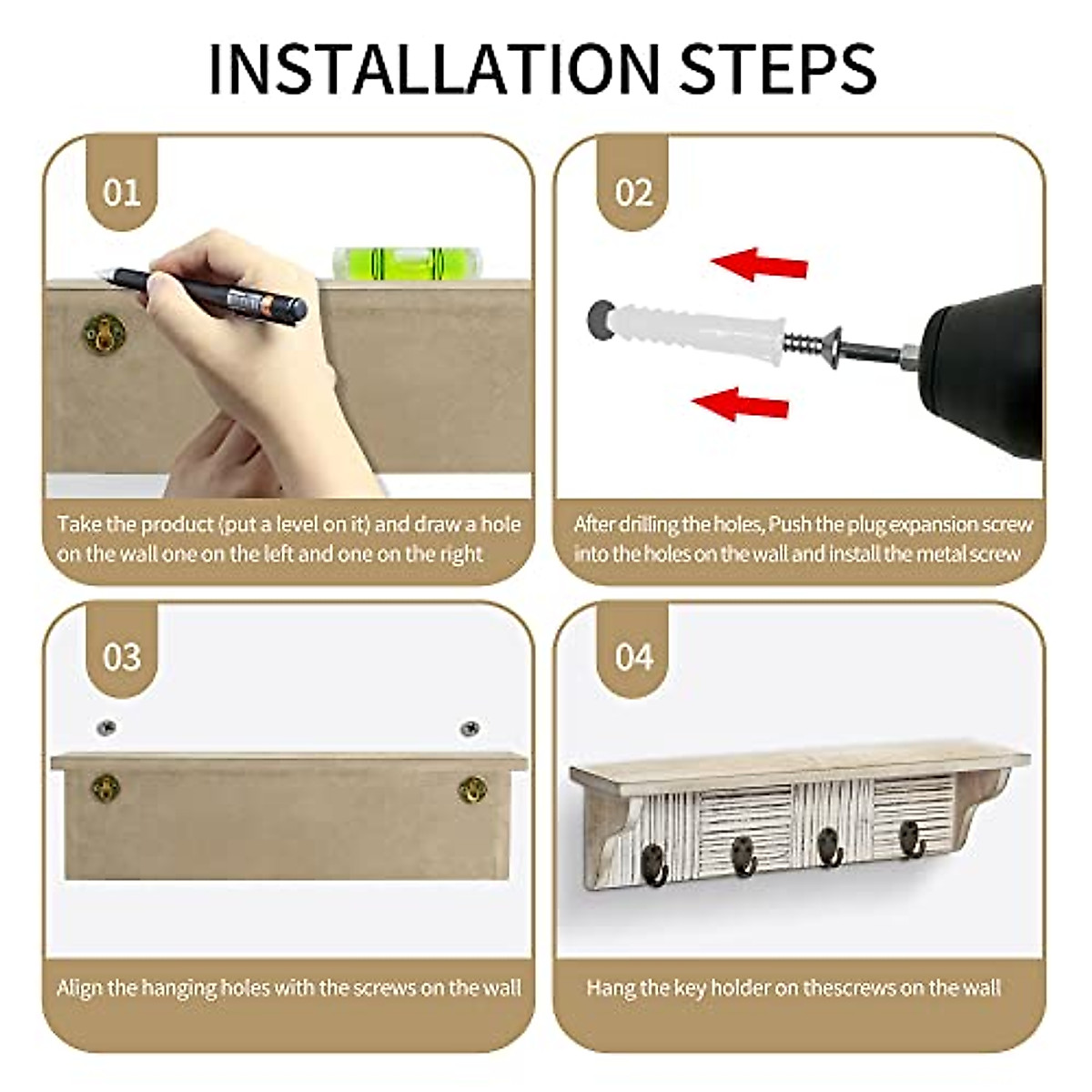 INSTALLATION STEPS

01

Take the product (put a level on it) and draw a hole on the wall one on the left and one on the right

02

After drilling the holes, Push the plug expansion screw into the holes on the wall and install the metal screw

03

Align the hanging holes with the screws on the wall

04

Hang the key holder on thescrews on the wall