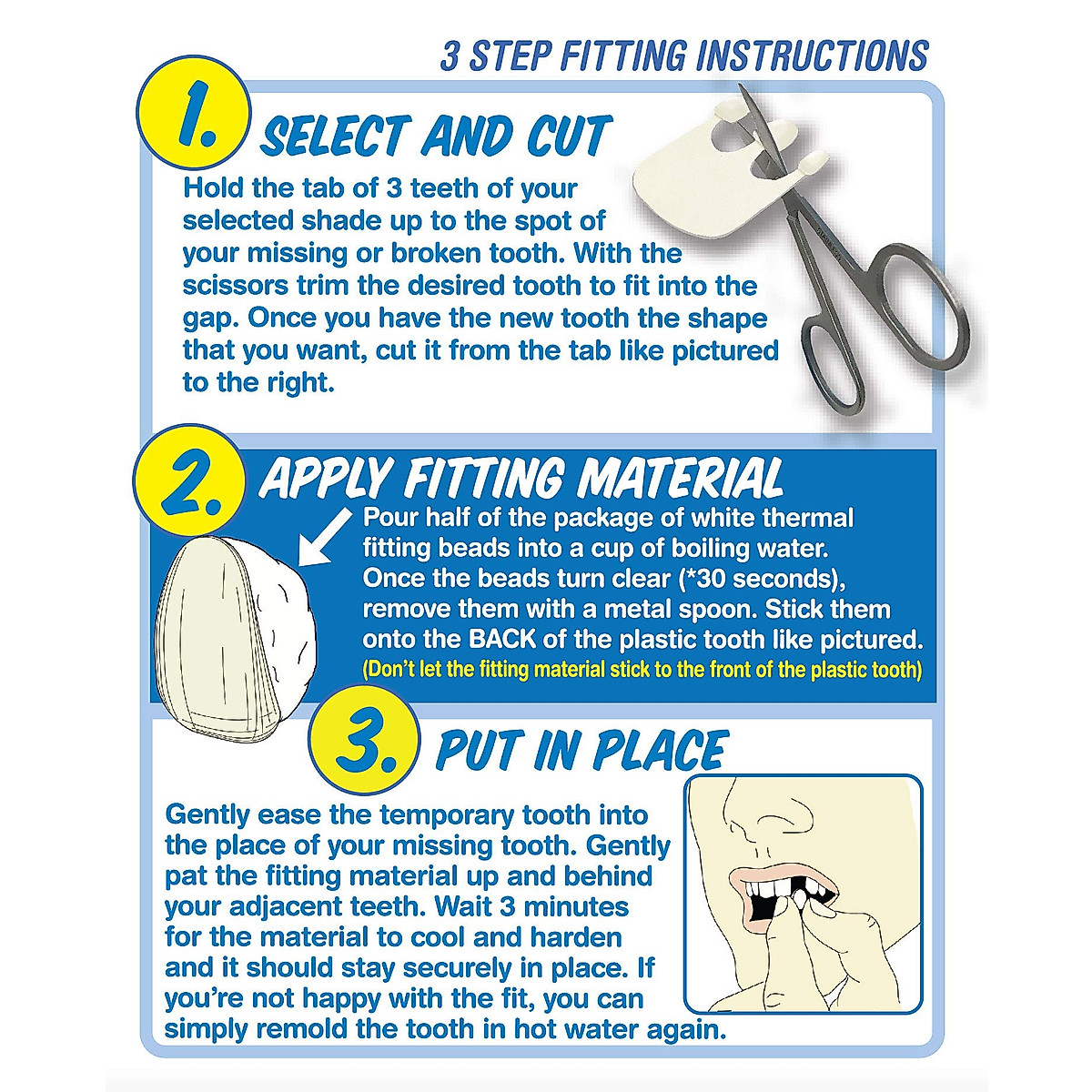 3 STEP FITTING INSTRUCTIONS

1. SELECT AND CUT

Hold the tab of 3 teeth of your selected shade up to the spot of your missing or broken tooth. With the scissors trim the desired tooth to fit into the gap. Once you have the new tooth the shape that you want, cut it from the tab like pictured to the right.

2. APPLY FITTING MATERIAL

Pour half of the package of white thermal fitting beads into a cup of boiling water. Once the beads turn clear (*30 seconds), remove them with a metal spoon. Stick them onto the BACK of the plastic tooth like pictured.
(Don't let the fitting material stick to the front of the plastic tooth)

3. PUT IN PLACE

Gently ease the temporary tooth into the place of your missing tooth. Gently pat the fitting material up and behind your adjacent teeth. Wait 3 minutes for the material to cool and harden and it should stay securely in place. If you're not happy with the fit, you can simply remold the tooth in hot water again.