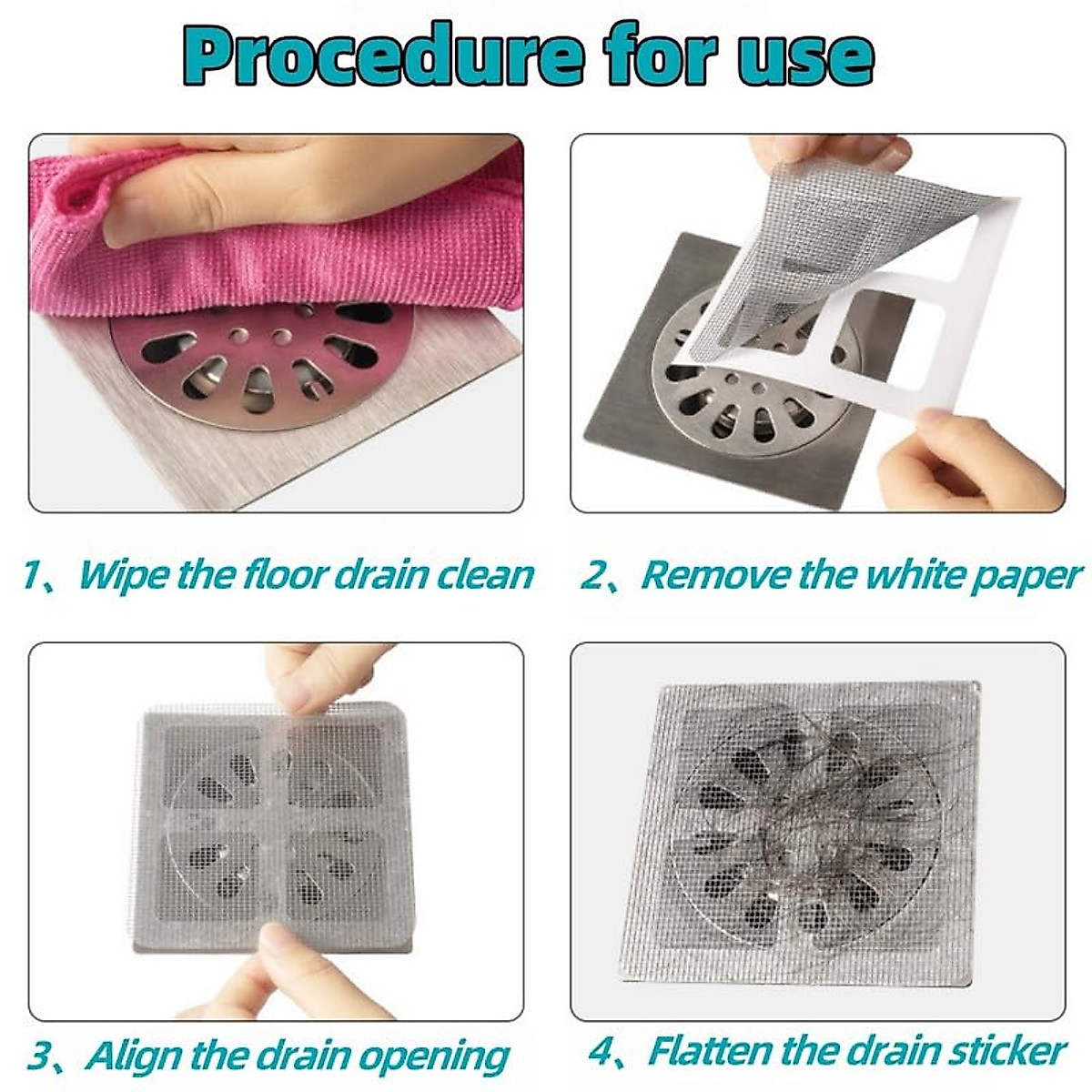 Procedure for use

1、Wipe the floor drain clean

2、Remove the white paper

3、Align the drain opening

4、Flatten the drain sticker