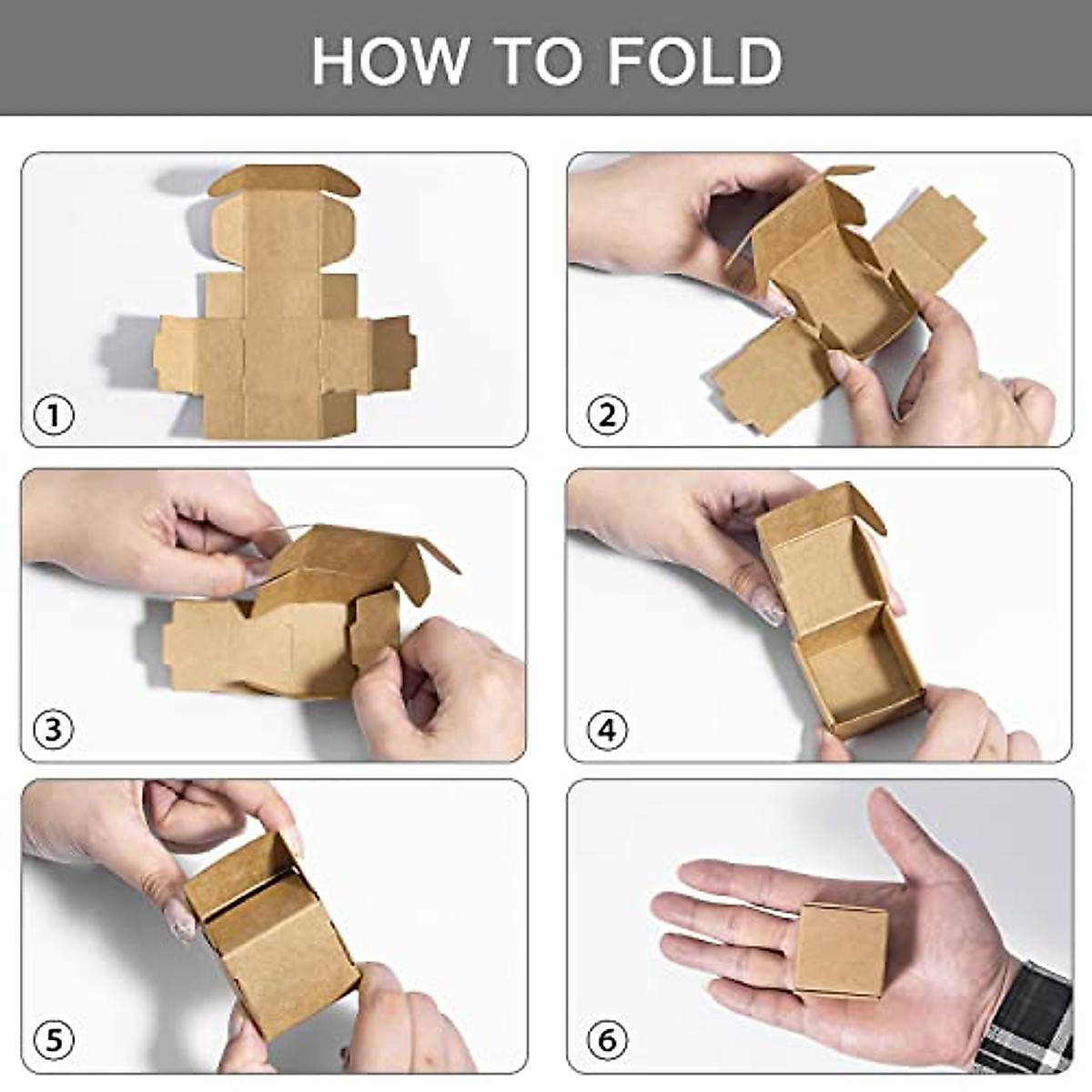 HOW TO FOLD

①

②

③

④

⑤

⑥