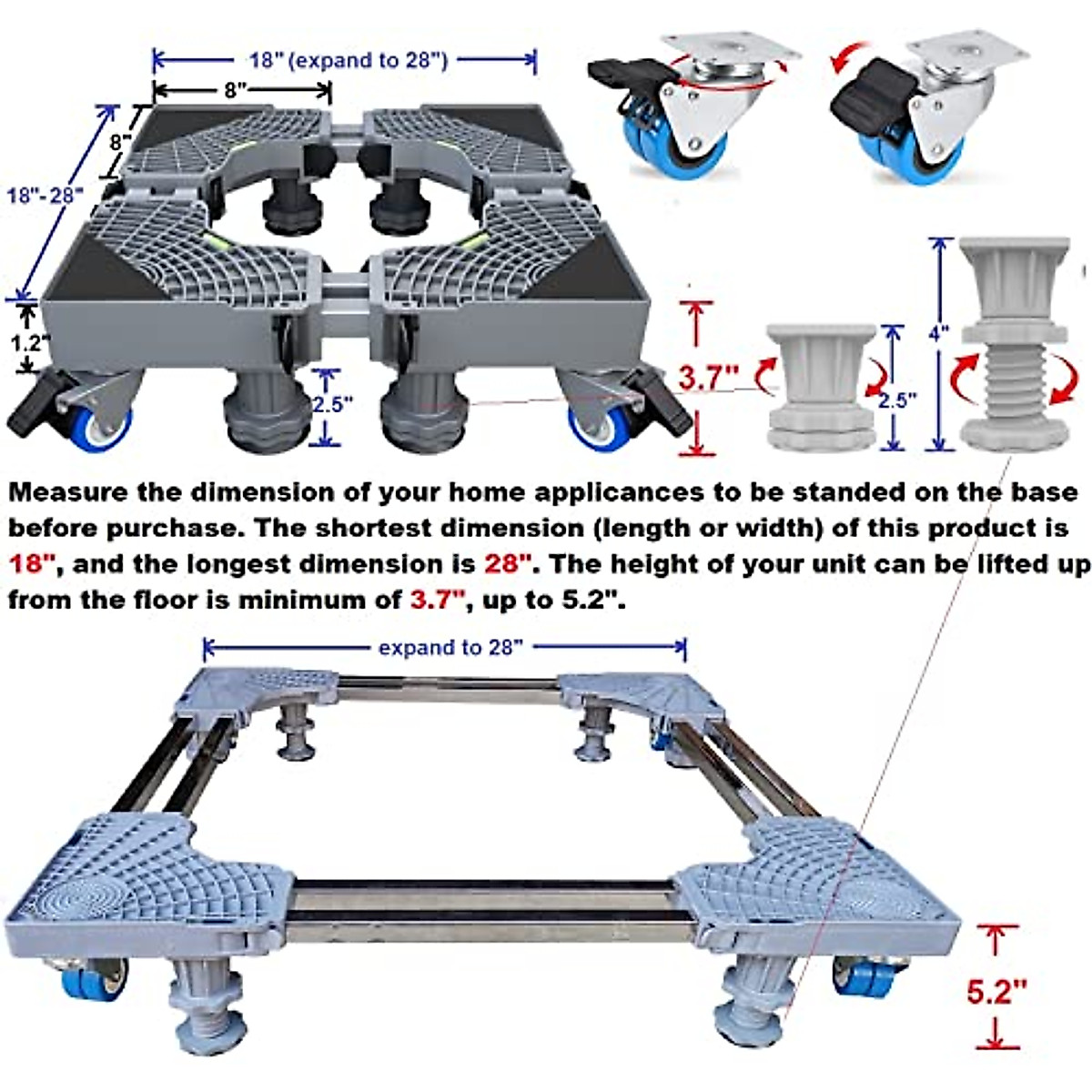 18" (expand to 28")

8"

8"

18"- 28"

1.2"

2.5"

3.7"

2.5"

4"

Measure the dimension of your home applicances to be standed on the base before purchase. The shortest dimension (length or width) of this product is 18", and the longest dimension is 28". The height of your unit can be lifted up from the floor is minimum of 3.7", up to 5.2".

expand to 28"

5.2"