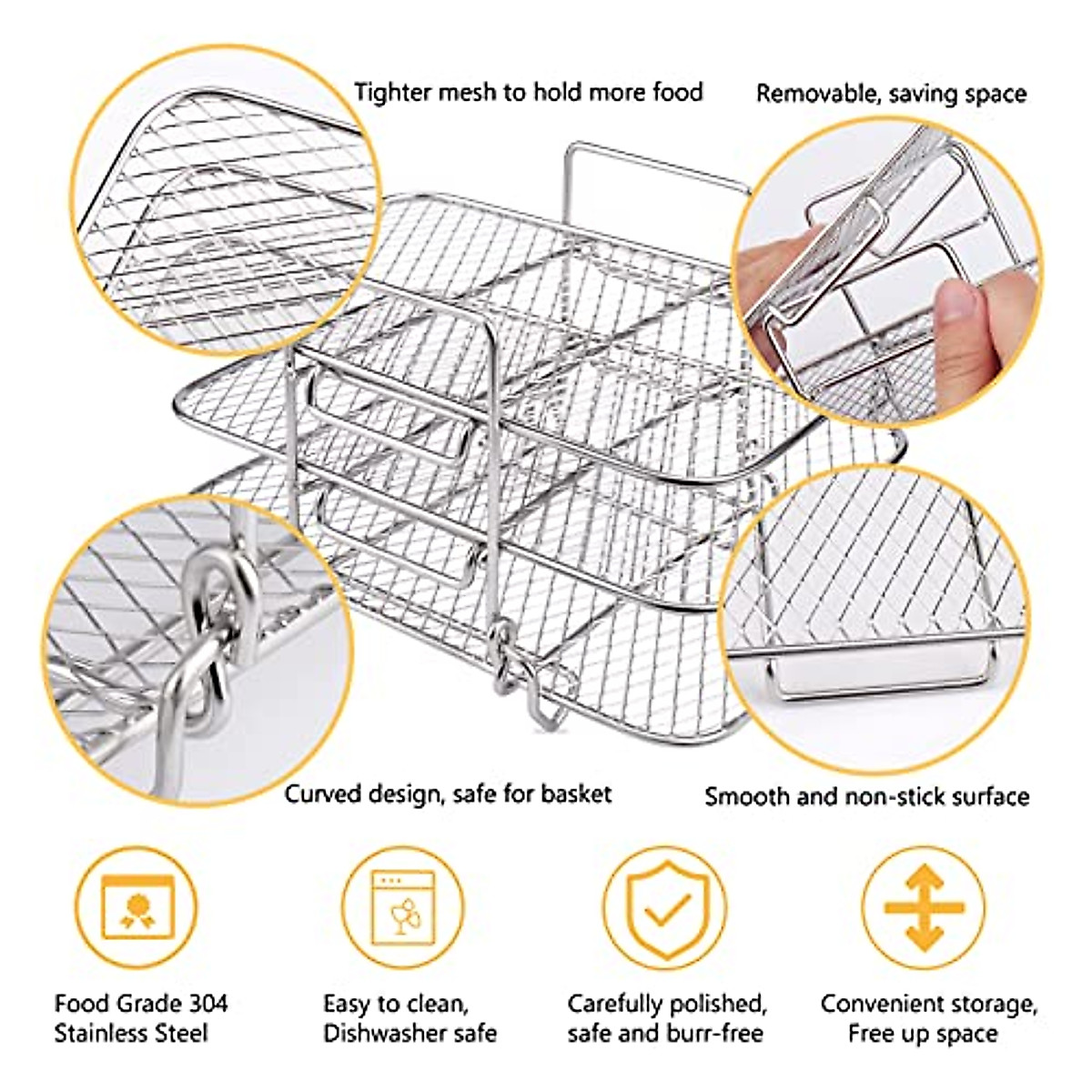 Tighter mesh to hold more food

Removable, saving space

Curved design, safe for basket

Smooth and non-stick surface

Food Grade 304
Stainless Steel

Easy to clean,
Dishwasher safe

Carefully polished,
safe and burr-free

Convenient storage,
Free up space