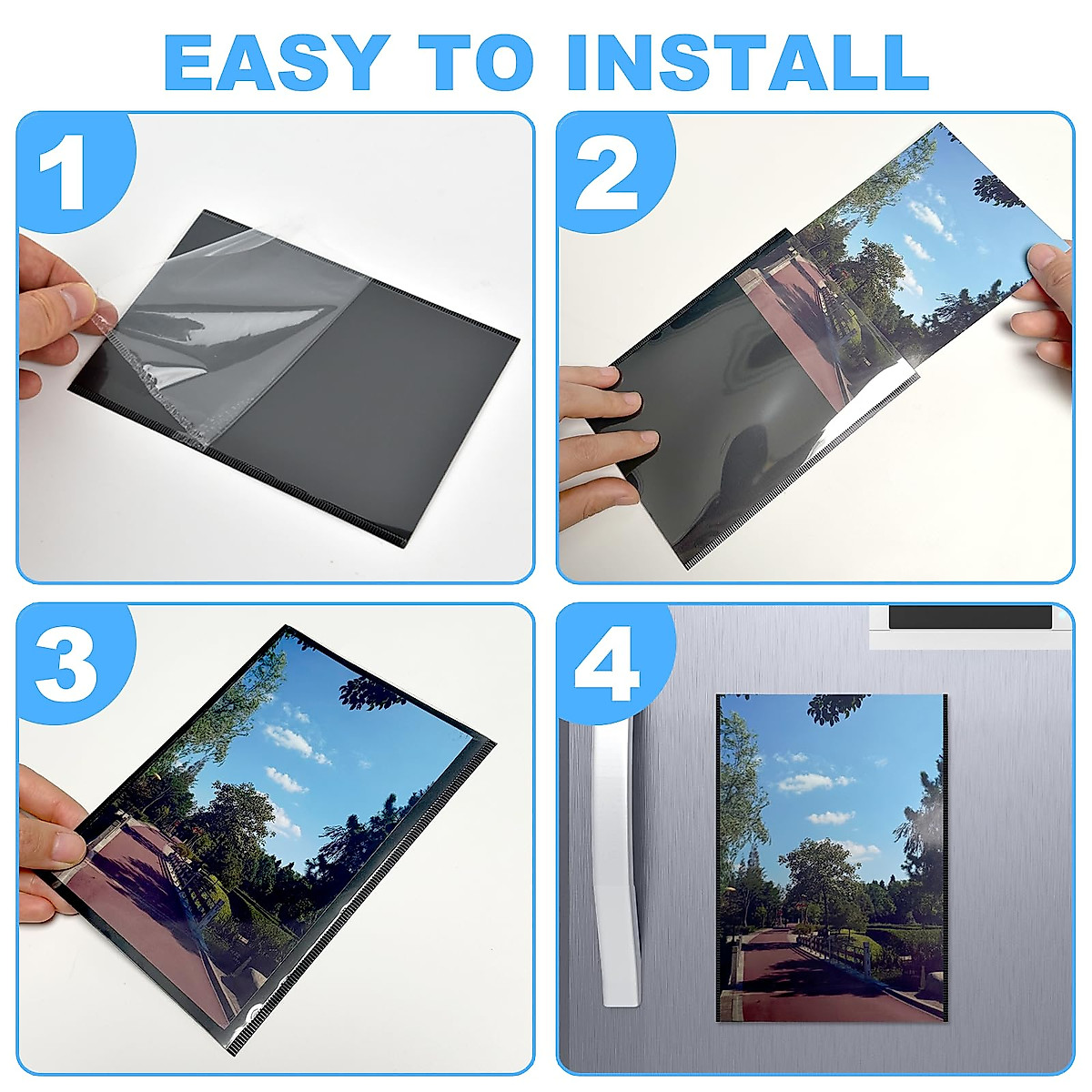 EASY TO INSTALL

1

2

3

4