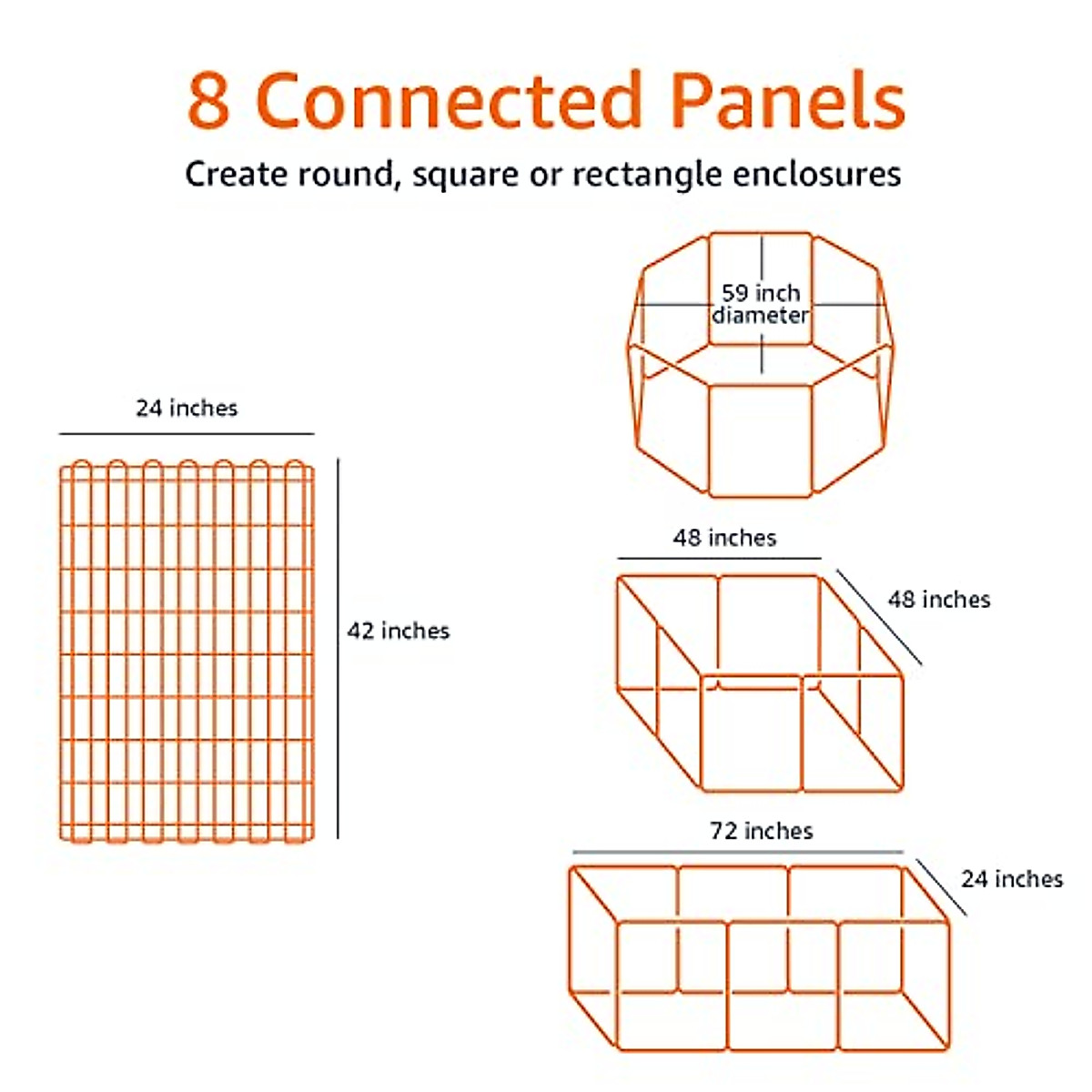 8 Connected Panels

Create round, square or rectangle enclosures

24 inches

42 inches

59 inch diameter

48 inches

48 inches

72 inches

24 inches