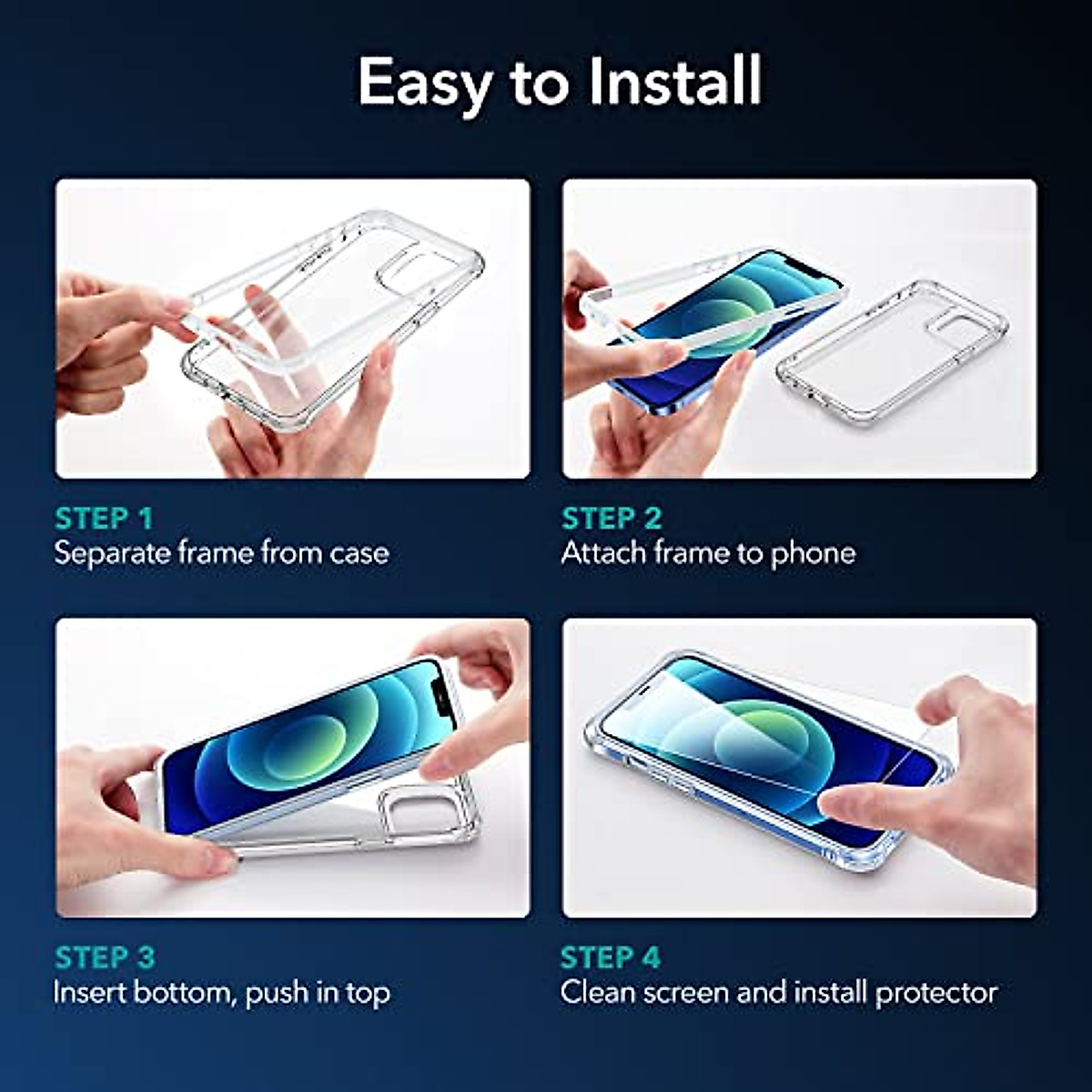 Easy to Install

STEP 1
Separate frame from case

STEP 2
Attach frame to phone

STEP 3
Insert bottom, push in top

STEP 4
Clean screen and install protector