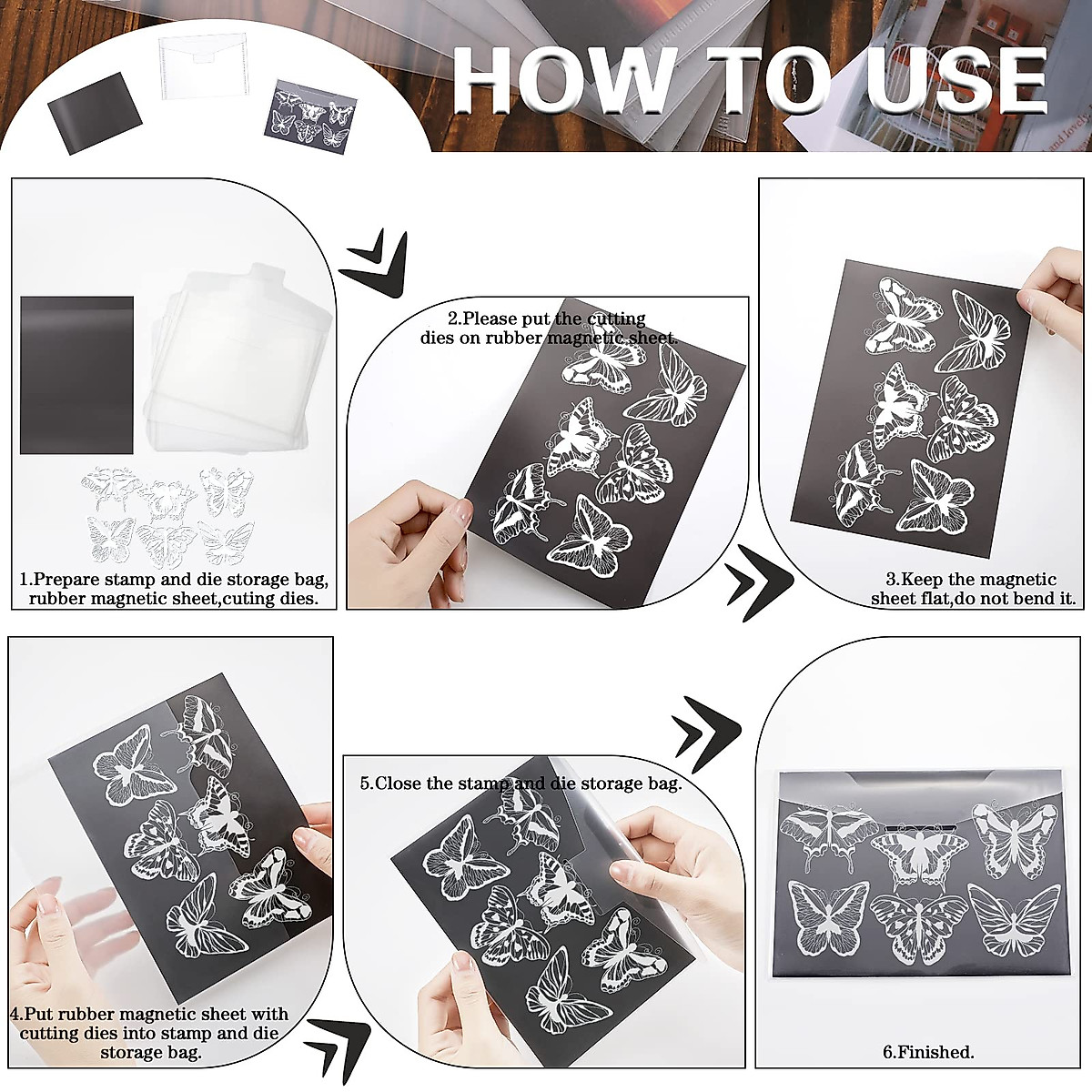 HOW TO USE

1.Prepare stamp and die storage bag, rubber magnetic sheet,cuting dies.

2.Please put the cutting dies on rubber magnetic sheet.

3.Keep the magnetic sheet flat,do not bend it.

4.Put rubber magnetic sheet with cutting dies into stamp and die storage bag.

5.Close the stamp and die storage bag.

6.Finished.