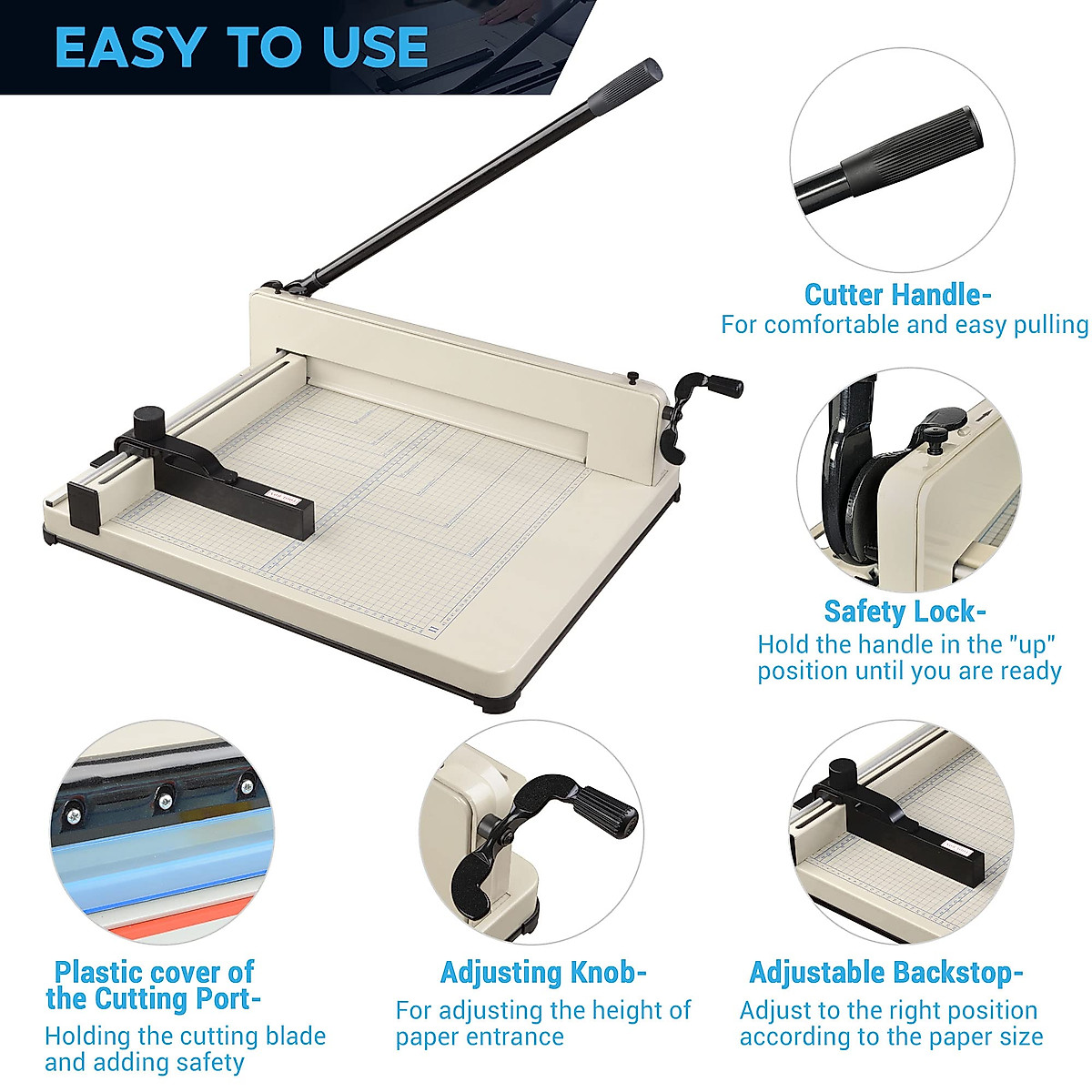 EASY TO USE

Cutter Handle-
For comfortable and easy pulling

Safety Lock-
Hold the handle in the "up" position until you are ready

Plastic cover of the Cutting Port-
Holding the cutting blade and adding safety

Adjusting Knob-
For adjusting the height of paper entrance

Adjustable Backstop-
Adjust to the right position according to the paper size