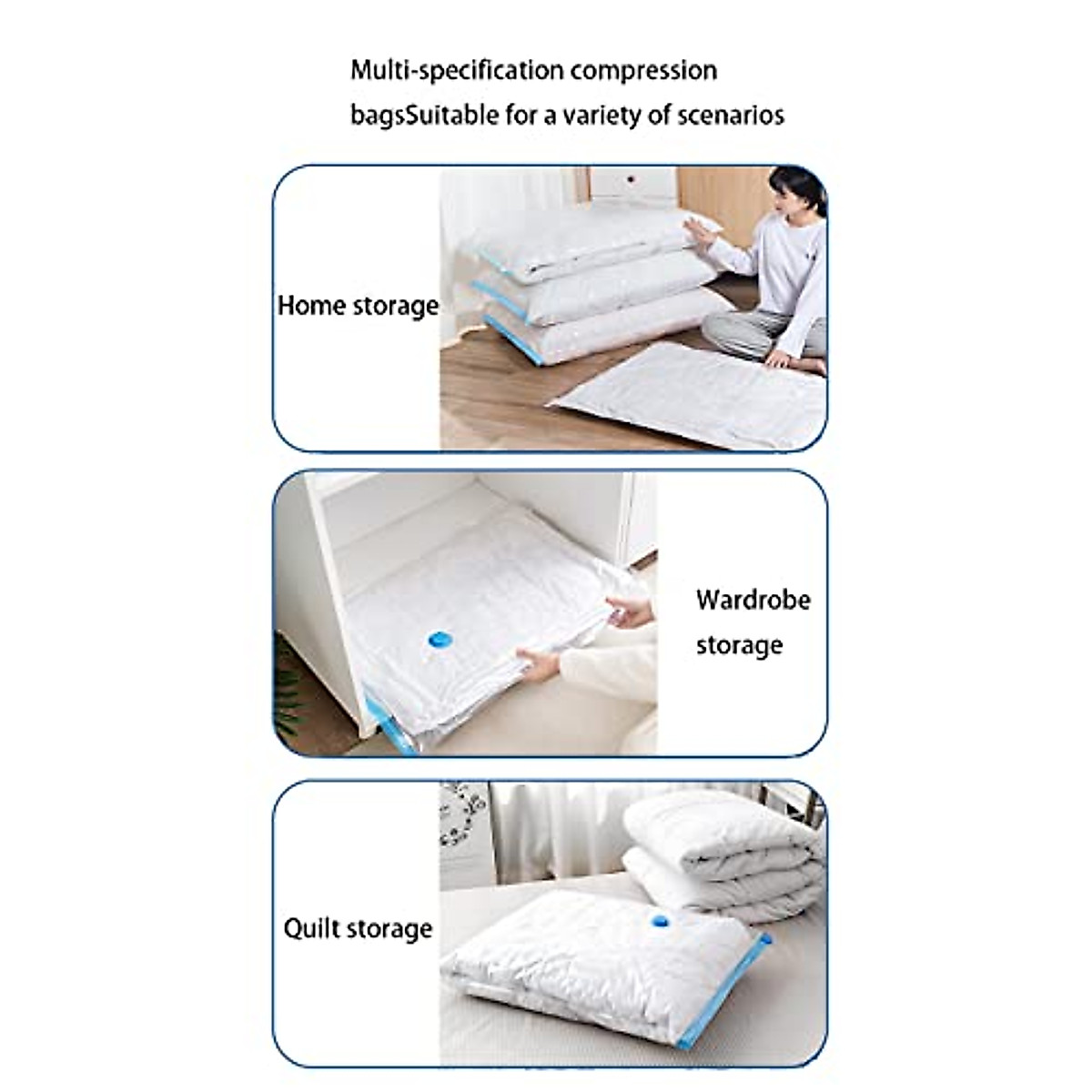 Multi-specification compression bagsSuitable for a variety of scenarios

Home storage

Wardrobe storage

Quilt storage