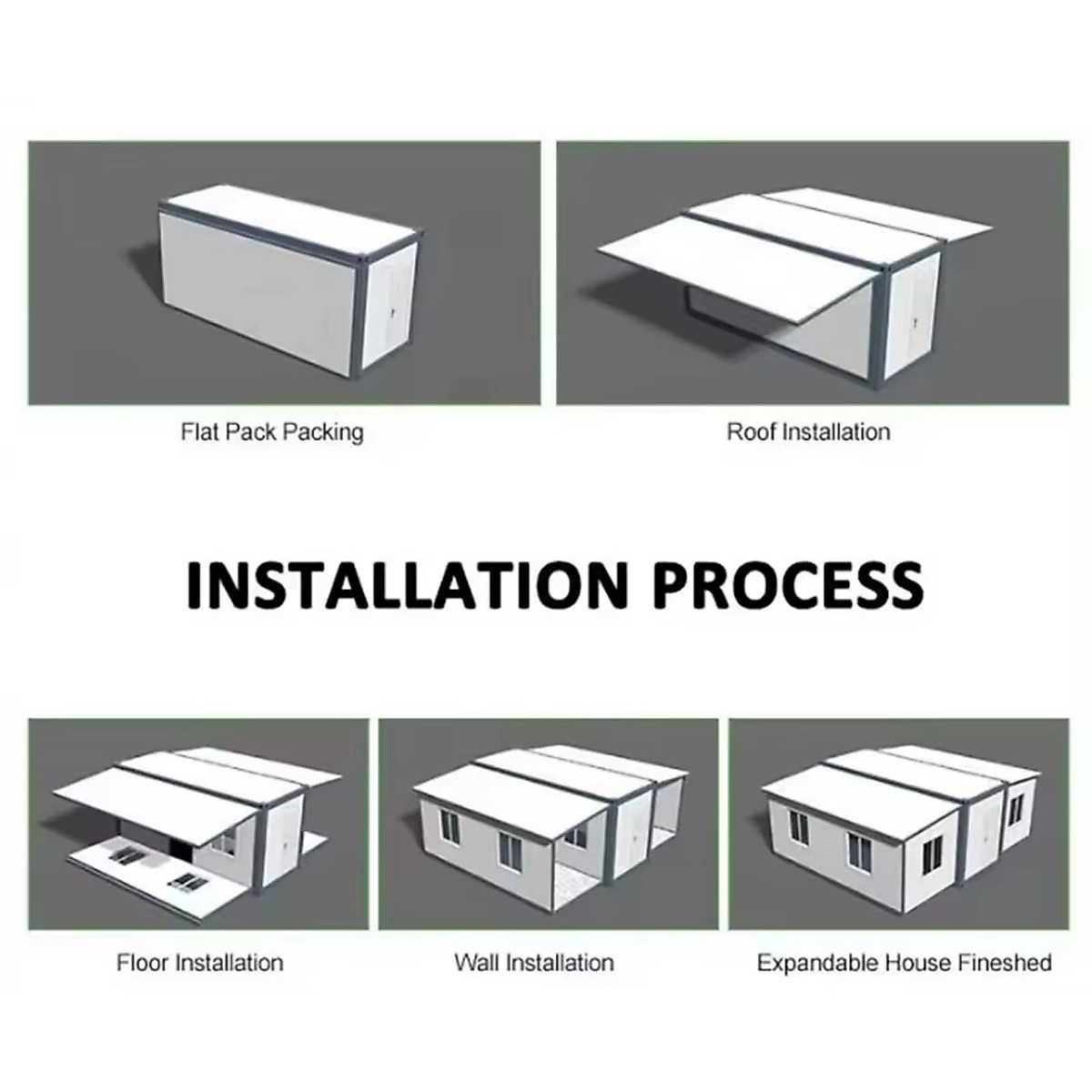 Flat Pack Packing

Roof Installation

INSTALLATION PROCESS

Floor Installation

Wall Installation

Expandable House Fineshed