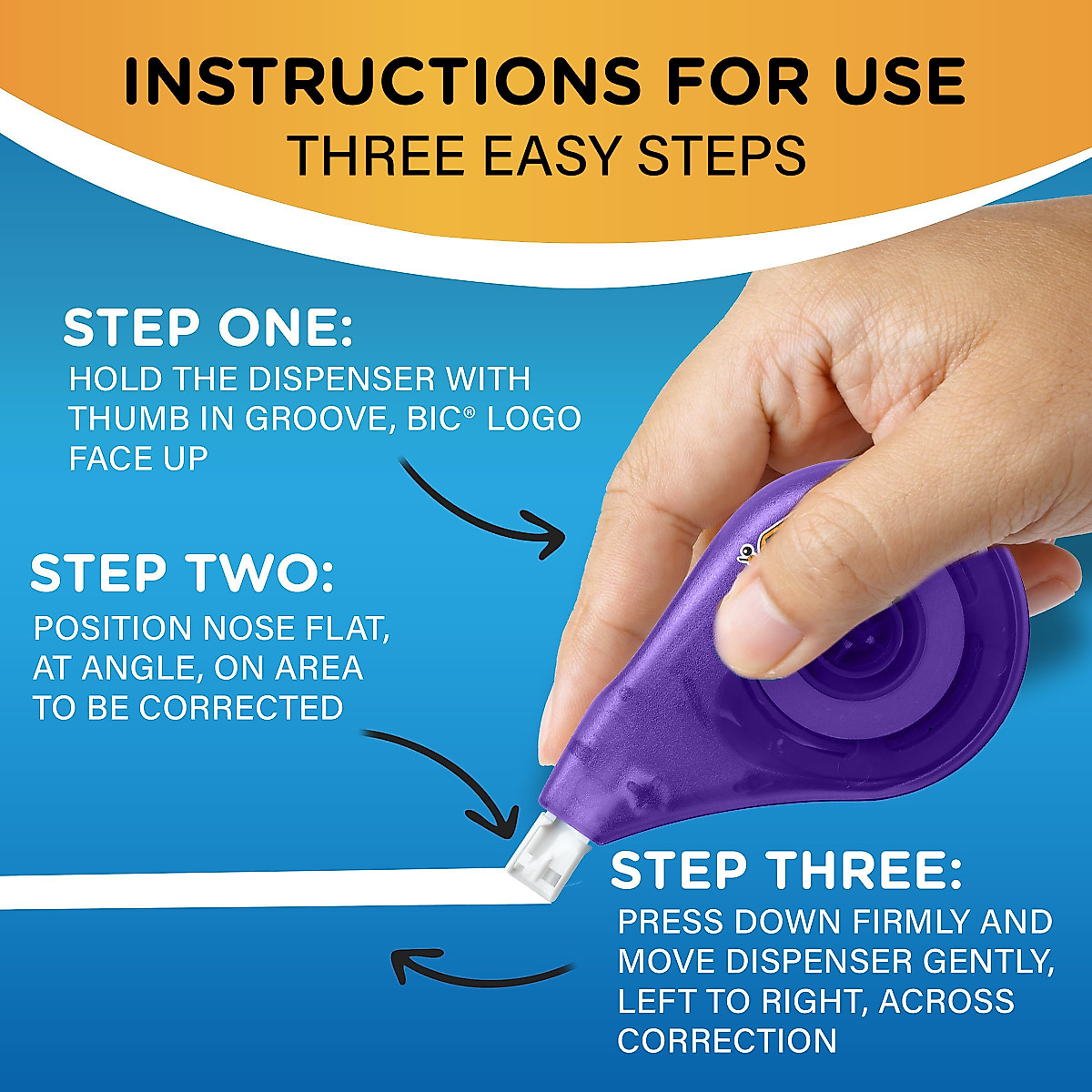 INSTRUCTIONS FOR USE
THREE EASY STEPS

STEP ONE:
HOLD THE DISPENSER WITH THUMB IN GROOVE, BIC® LOGO FACE UP

STEP TWO:
POSITION NOSE FLAT, AT ANGLE, ON AREA TO BE CORRECTED

STEP THREE:
PRESS DOWN FIRMLY AND MOVE DISPENSER GENTLY, LEFT TO RIGHT, ACROSS CORRECTION