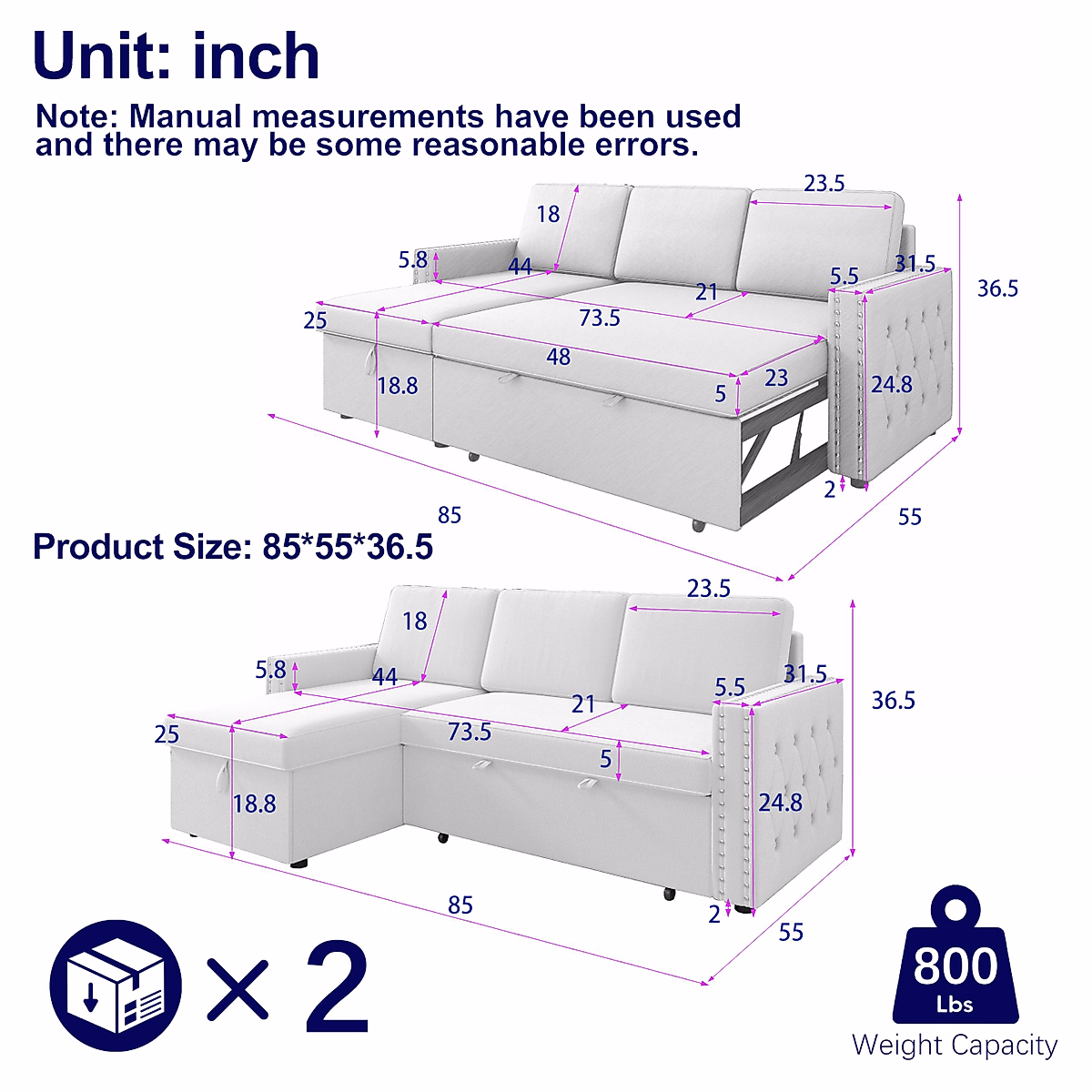 Unit: inch

Note: Manual measurements have been used and there may be some reasonable errors.

23.5
18
5.8
44
31.5
5.5
36.5
21
25
73.5
48
23
18.8
5
24.8
2
85
55

Product Size: 85*55*36.5

23.5
18
5.8
44
31.5
5.5
36.5
21
25
73.5
5
18.8
24.8
85
2
55

× 2

800 Lbs
Weight Capacity