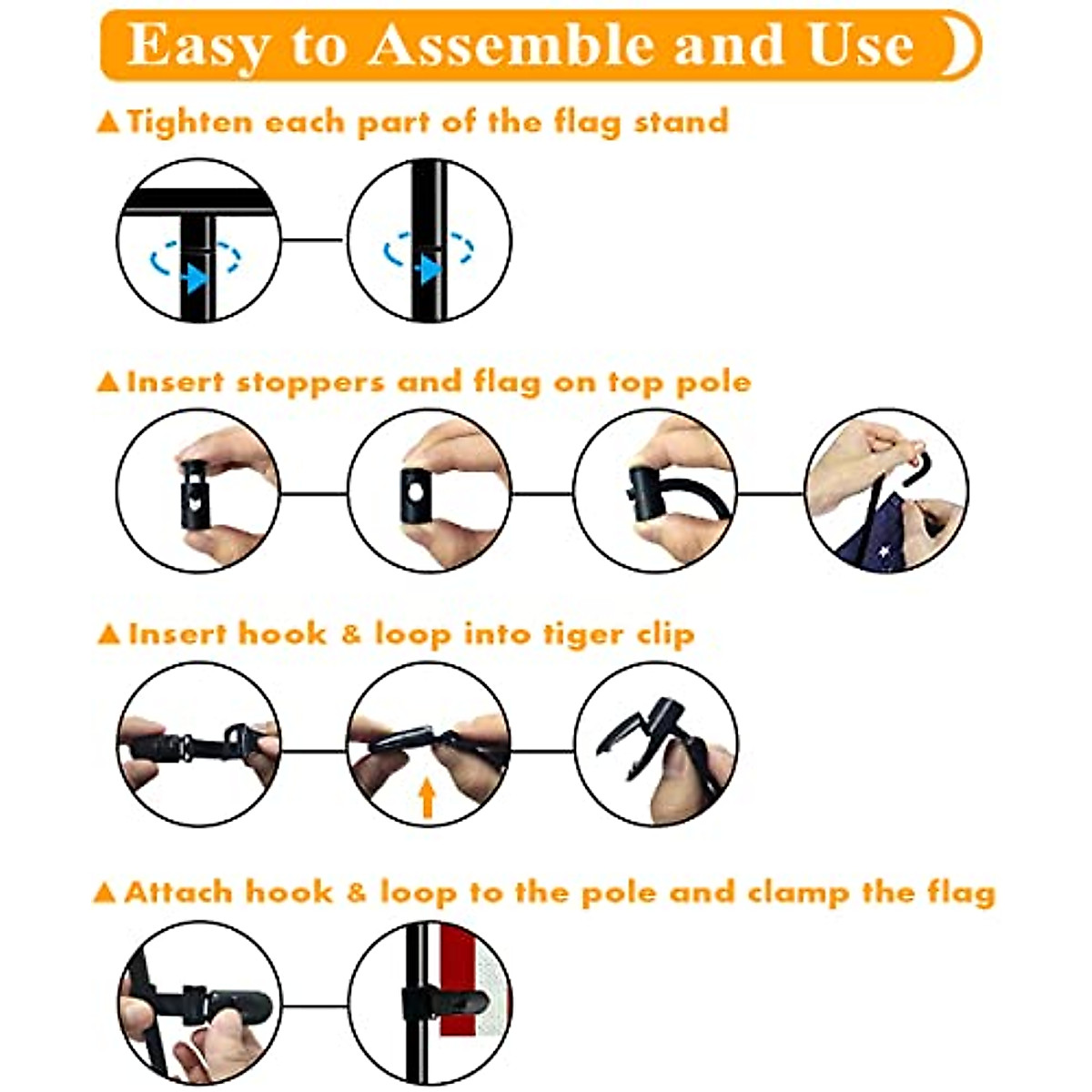 Easy to Assemble and Use

▲Tighten each part of the flag stand

▲Insert stoppers and flag on top pole

▲Insert hook & loop into tiger clip

▲Attach hook & loop to the pole and clamp the flag