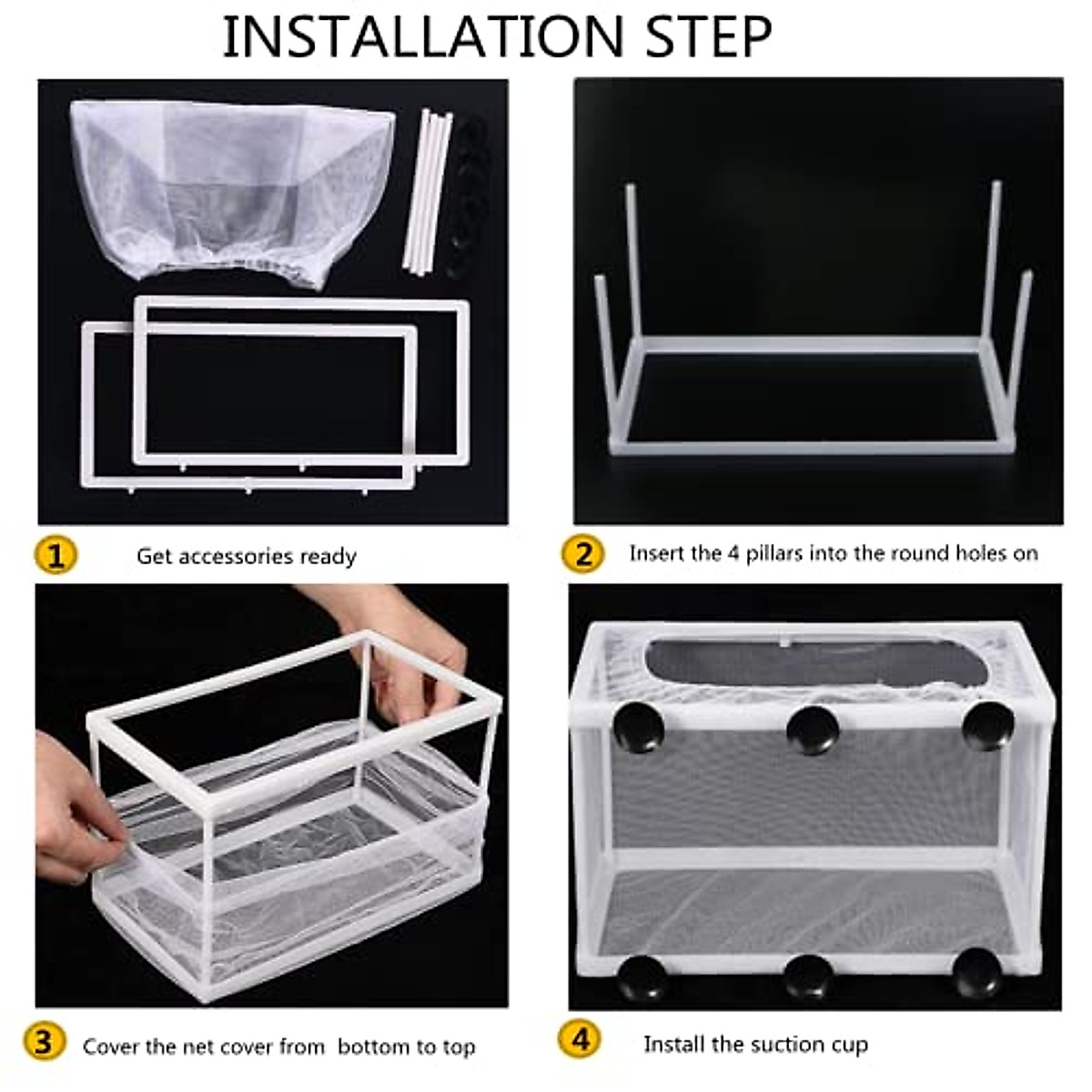 INSTALLATION STEP

1 Get accessories ready

2 Insert the 4 pillars into the round holes on

3 Cover the net cover from bottom to top

4 Install the suction cup