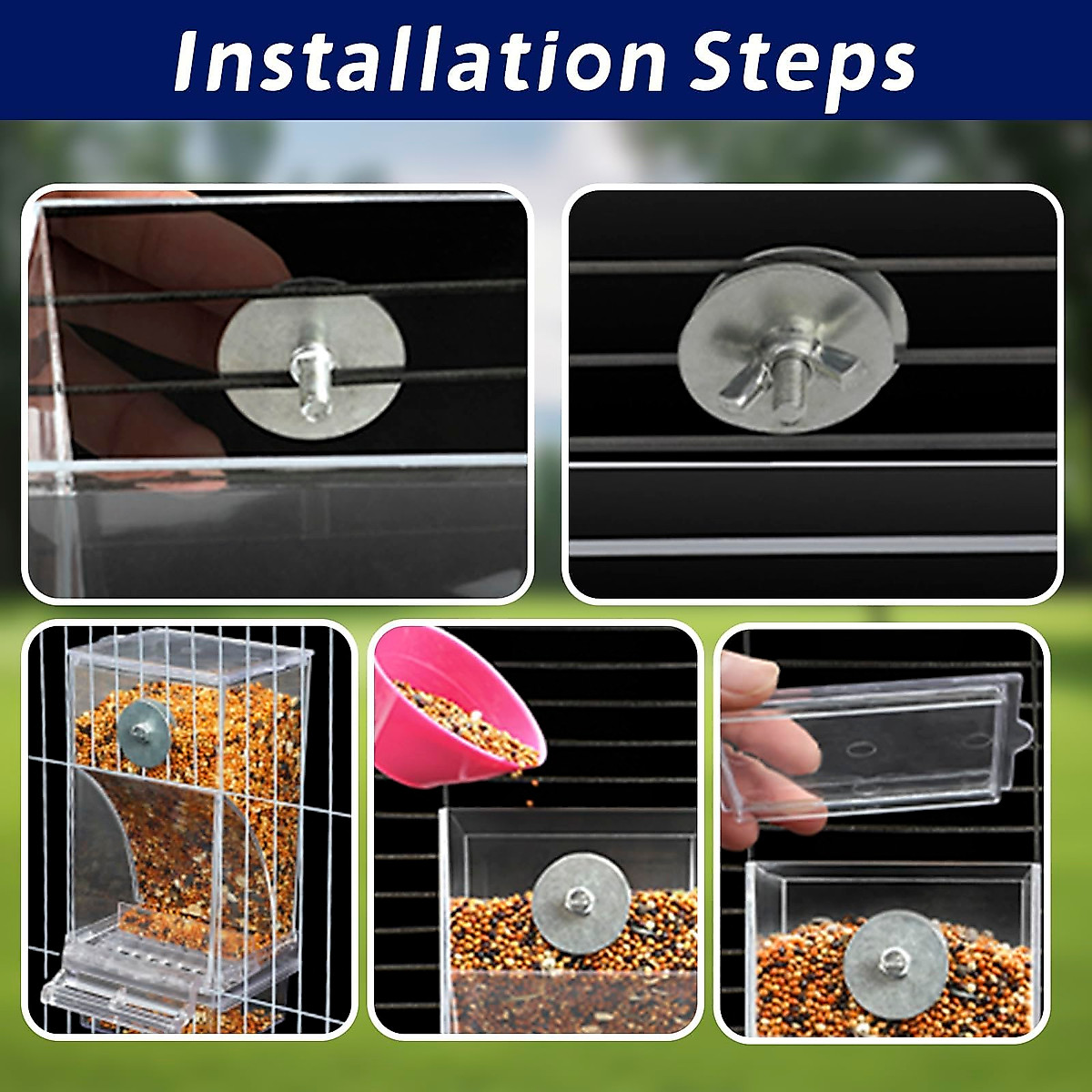 Installation Steps