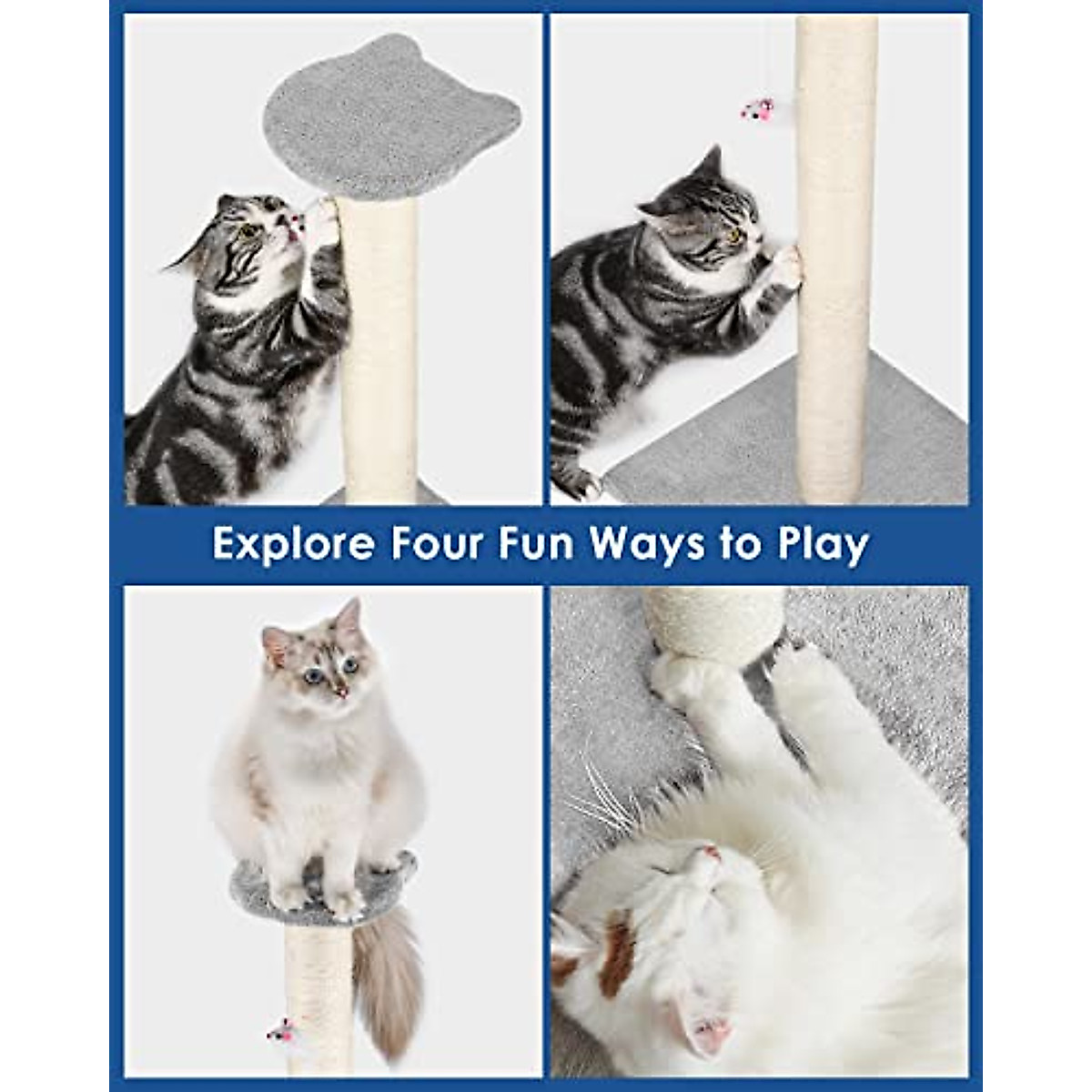 Explore Four Fun Ways to Play